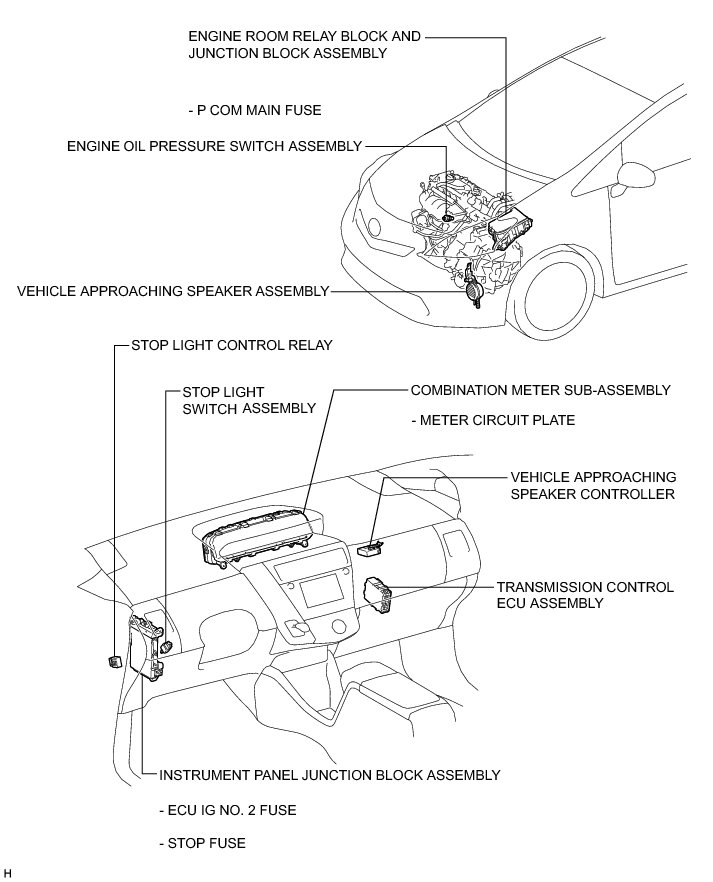 ENGINE ROOM RELAY BLOCK AND JUNCTION BLOCK ASSEMBLY

- P COM MAIN FUSE

ENGINE OIL PRESSURE SWITCH ASSEMBLY

VEHICLE APPROACHING SPEAKER ASSEMBLY

STOP LIGHT CONTROL RELAY

STOP LIGHT SWITCH ASSEMBLY

COMBINATION METER SUB-ASSEMBLY

- METER CIRCUIT PLATE

VEHICLE APPROACHING SPEAKER CONTROLLER

TRANSMISSION CONTROL ECU ASSEMBLY

INSTRUMENT PANEL JUNCTION BLOCK ASSEMBLY

- ECU IG NO. 2 FUSE

- STOP FUSE

H