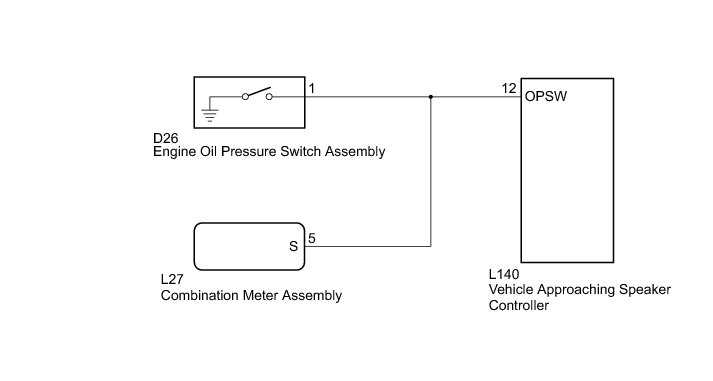 1

12

OPSW

D26
Engine Oil Pressure Switch Assembly

S

5

L27
Combination Meter Assembly

L140
Vehicle Approaching Speaker Controller