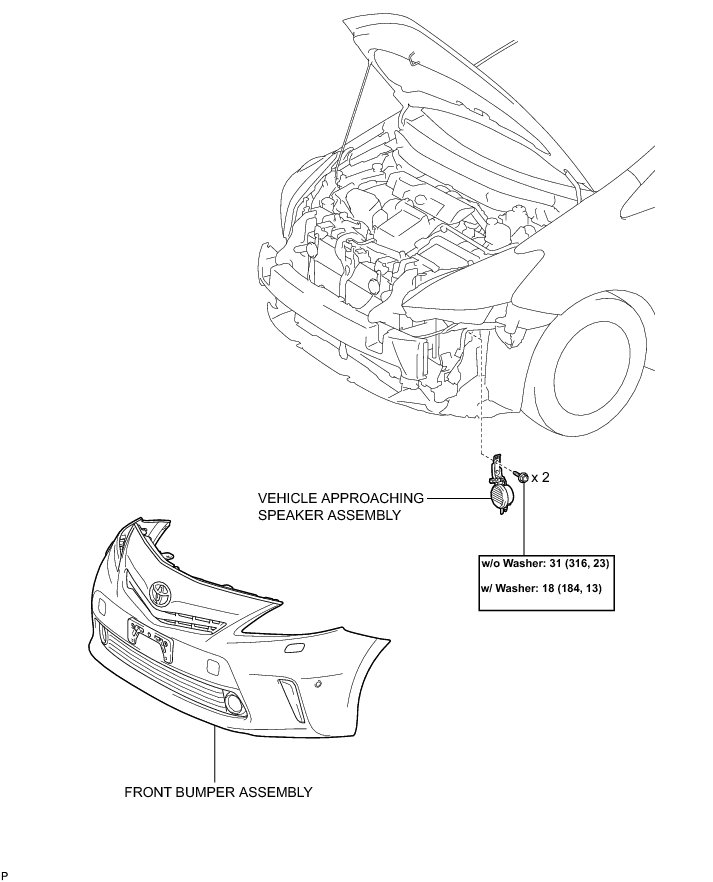 x 2

VEHICLE APPROACHING SPEAKER ASSEMBLY

w/o Washer: 31 (316, 23)

w/ Washer: 18 (184, 13)

FRONT BUMPER ASSEMBLY

P