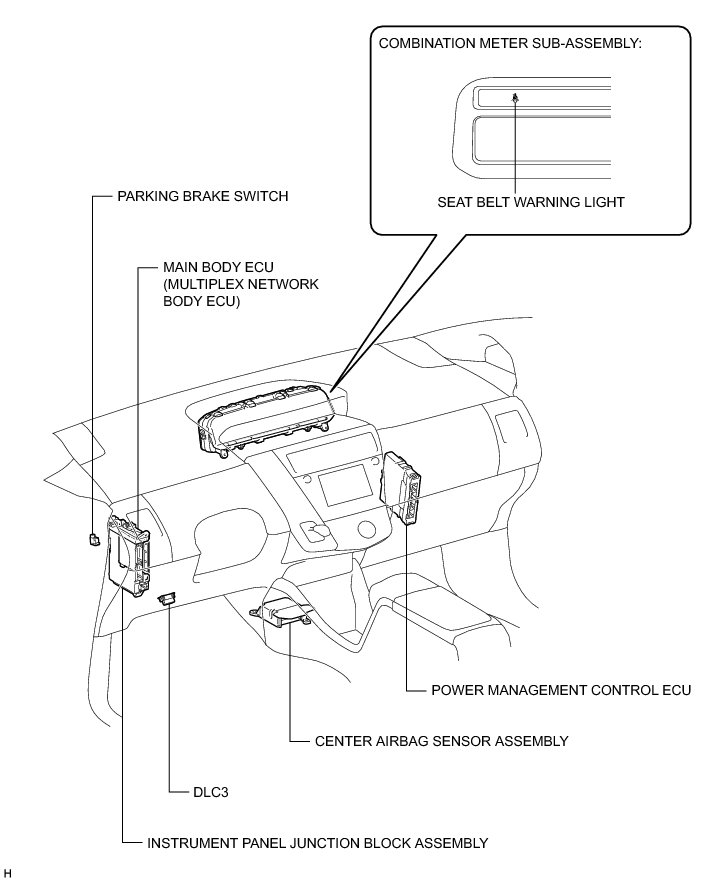 COMBINATION METER SUB-ASSEMBLY:

SEAT BELT WARNING LIGHT

PARKING BRAKE SWITCH

MAIN BODY ECU (MULTIPLEX NETWORK BODY ECU)

POWER MANAGEMENT CONTROL ECU

CENTER AIRBAG SENSOR ASSEMBLY

DLC3

INSTRUMENT PANEL JUNCTION BLOCK ASSEMBLY

H