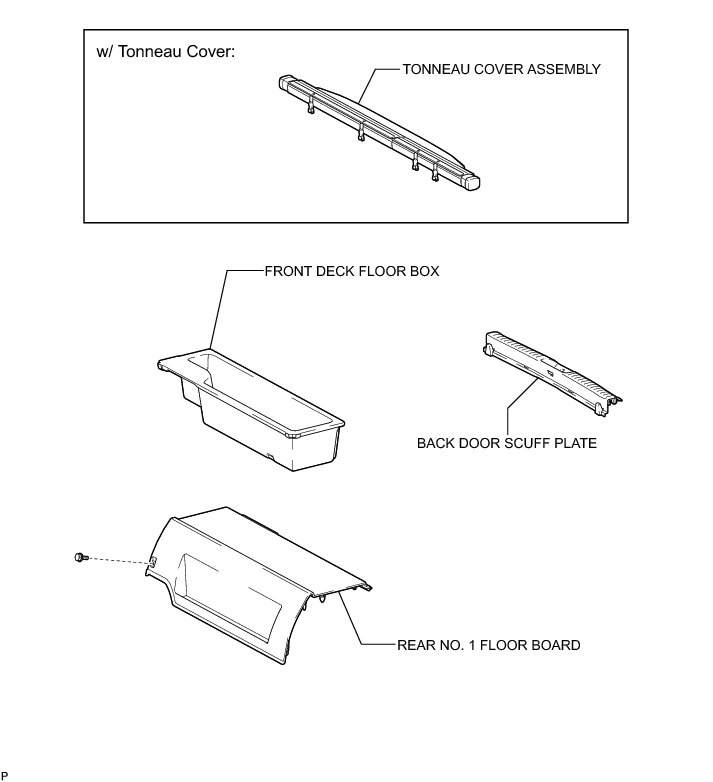 w/ Tonneau Cover:

TONNEAU COVER ASSEMBLY

FRONT DECK FLOOR BOX

BACK DOOR SCUFF PLATE

REAR NO. 1 FLOOR BOARD

P