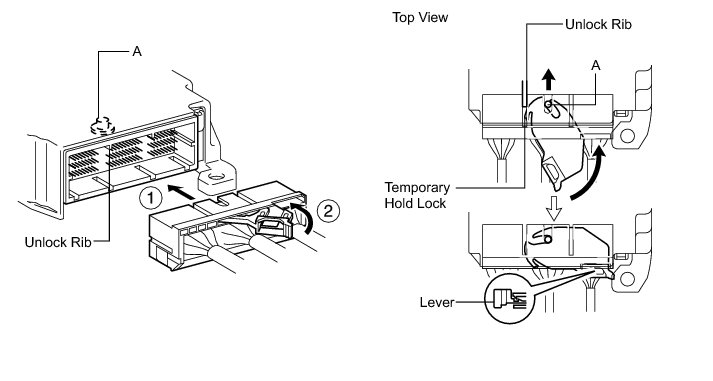 A

Unlock Rib

1

2

Top View

Unlock Rib

A

Temporary Hold Lock

Lever