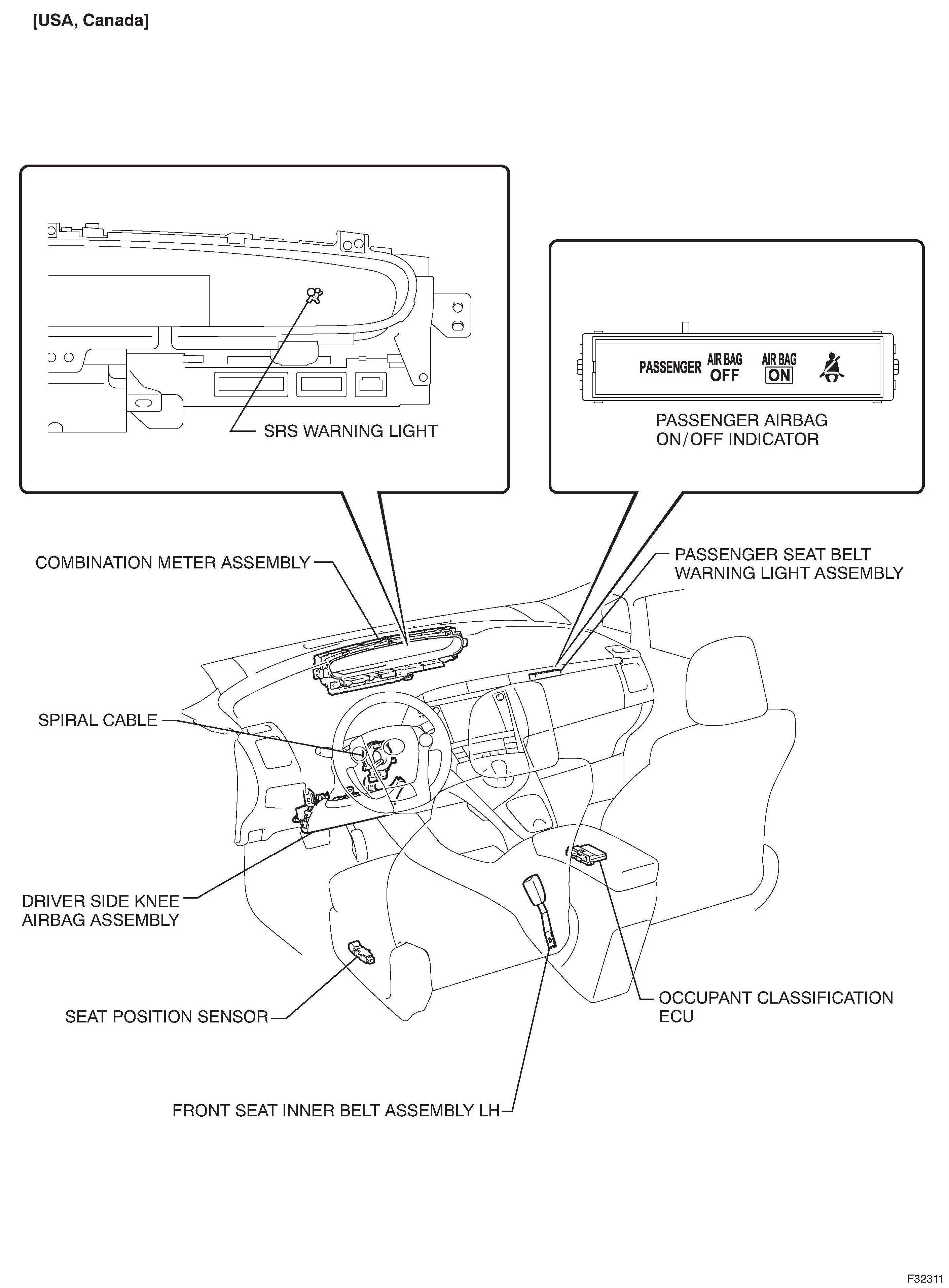 [USA, Canada]

SRS WARNING LIGHT

PASSENGER AIR BAG OFF AIR BAG ON

PASSENGER AIRBAG ON/OFF INDICATOR

COMBINATION METER ASSEMBLY

PASSENGER SEAT BELT WARNING LIGHT ASSEMBLY

SPIRAL CABLE

DRIVER SIDE KNEE AIRBAG ASSEMBLY

SEAT POSITION SENSOR

OCCUPANT CLASSIFICATION ECU

FRONT SEAT INNER BELT ASSEMBLY LH

F32311