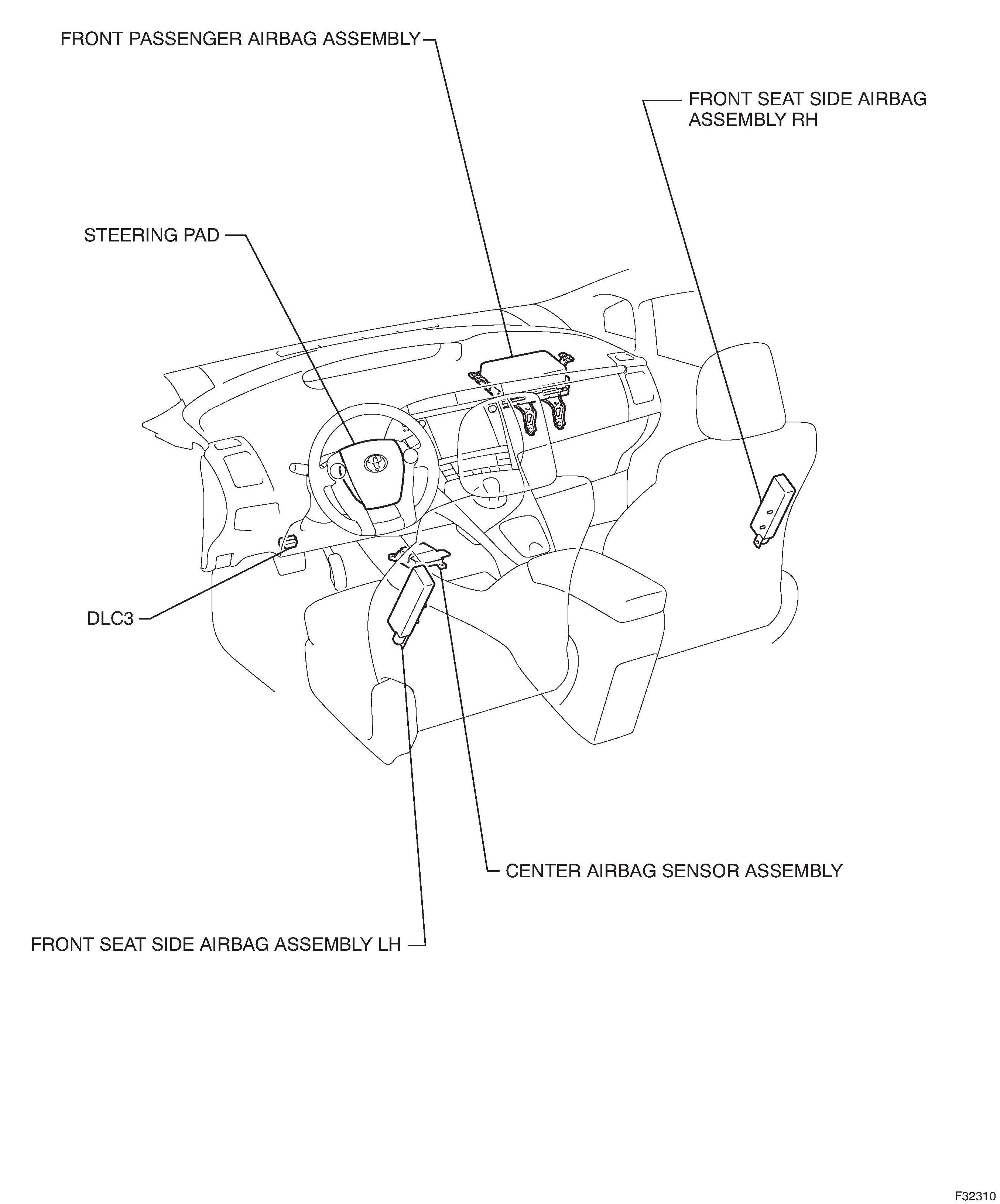 FRONT PASSENGER AIRBAG ASSEMBLY

FRONT SEAT SIDE AIRBAG ASSEMBLY RH

STEERING PAD

DLC3

CENTER AIRBAG SENSOR ASSEMBLY

FRONT SEAT SIDE AIRBAG ASSEMBLY LH

F32310