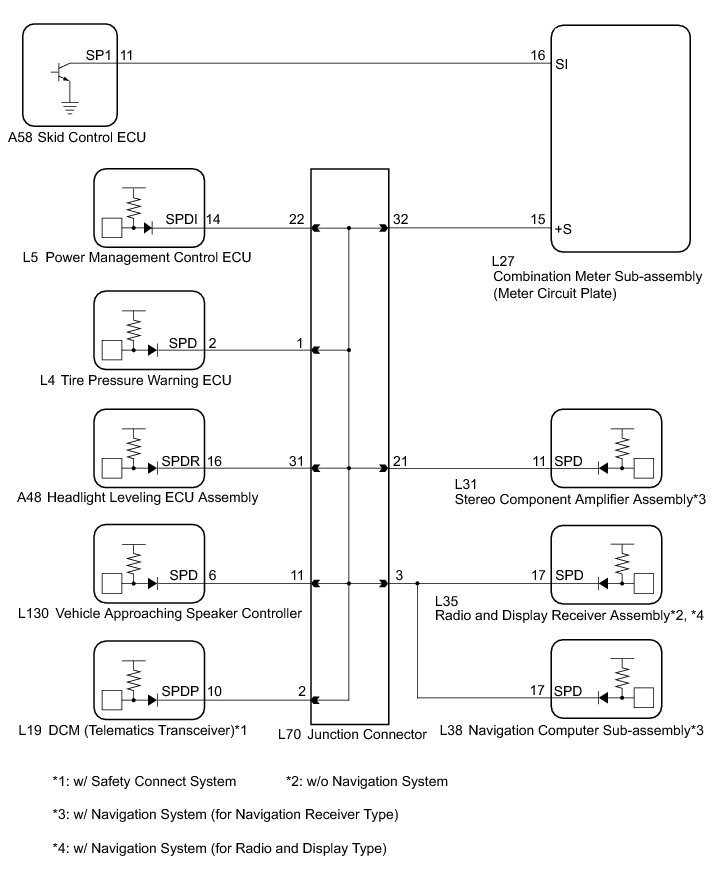 SP1 11

16 SI

A58 Skid Control ECU

SPDI 14

22

32

15 +S

L5 Power Management Control ECU

L27
Combination Meter Sub-assembly (Meter Circuit Plate)

SPD 2

1

L4 Tire Pressure Warning ECU

SPDR 16

31

21

11 SPD

A48 Headlight Leveling ECU Assembly

L31
Stereo Component Amplifier Assembly*3

SPD 6

11

3

17 SPD

L130 Vehicle Approaching Speaker Controller

L35
Radio and Display Receiver Assembly*2, *4

SPDP 10

2

17 SPD

L19 DCM (Telematics Transceiver)*1

L70 Junction Connector

L38 Navigation Computer Sub-assembly*3

*1: w/ Safety Connect System

*2: w/o Navigation System

*3: w/ Navigation System (for Navigation Receiver Type)

*4: w/ Navigation System (for Radio and Display Type)