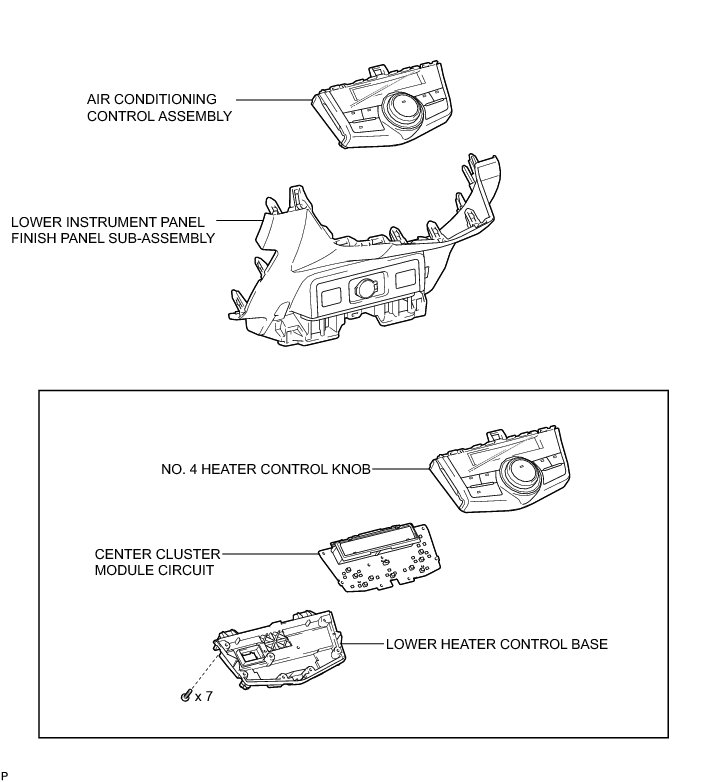 AIR CONDITIONING CONTROL ASSEMBLY

LOWER INSTRUMENT PANEL FINISH PANEL SUB-ASSEMBLY

NO. 4 HEATER CONTROL KNOB

CENTER CLUSTER MODULE CIRCUIT

LOWER HEATER CONTROL BASE

x 7

P