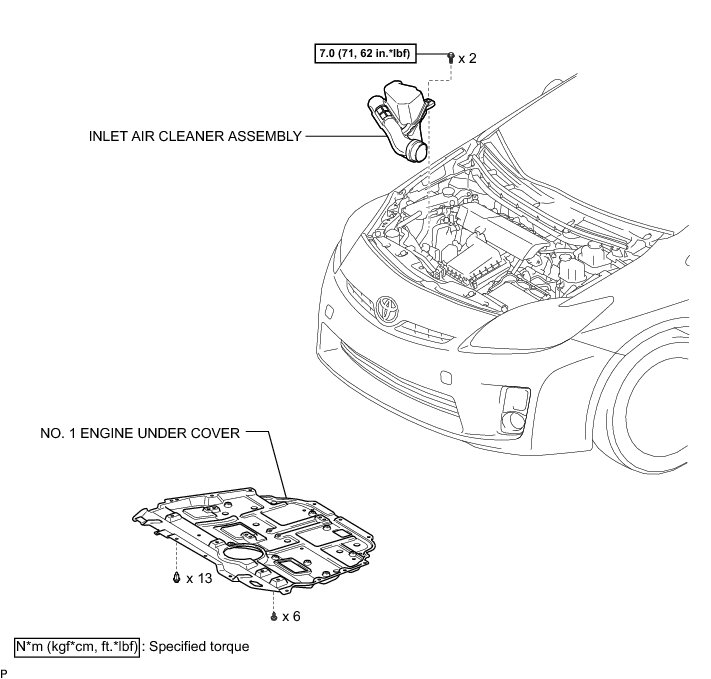 7.0 (71, 62 in.*lbf)

x 2

INLET AIR CLEANER ASSEMBLY

NO. 1 ENGINE UNDER COVER

x 13

x 6

N*m (kgf*cm, ft.*lbf) : Specified torque

P