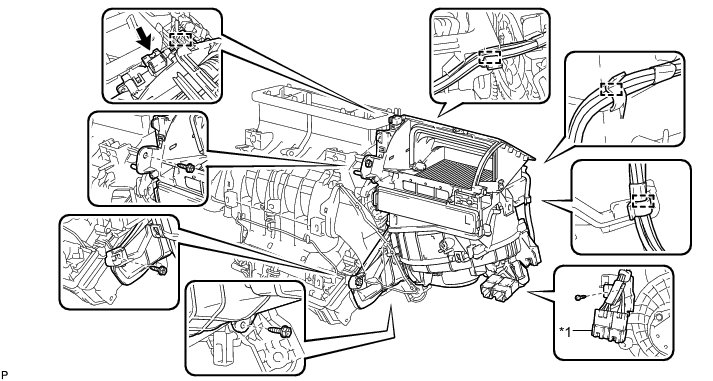 *1

P