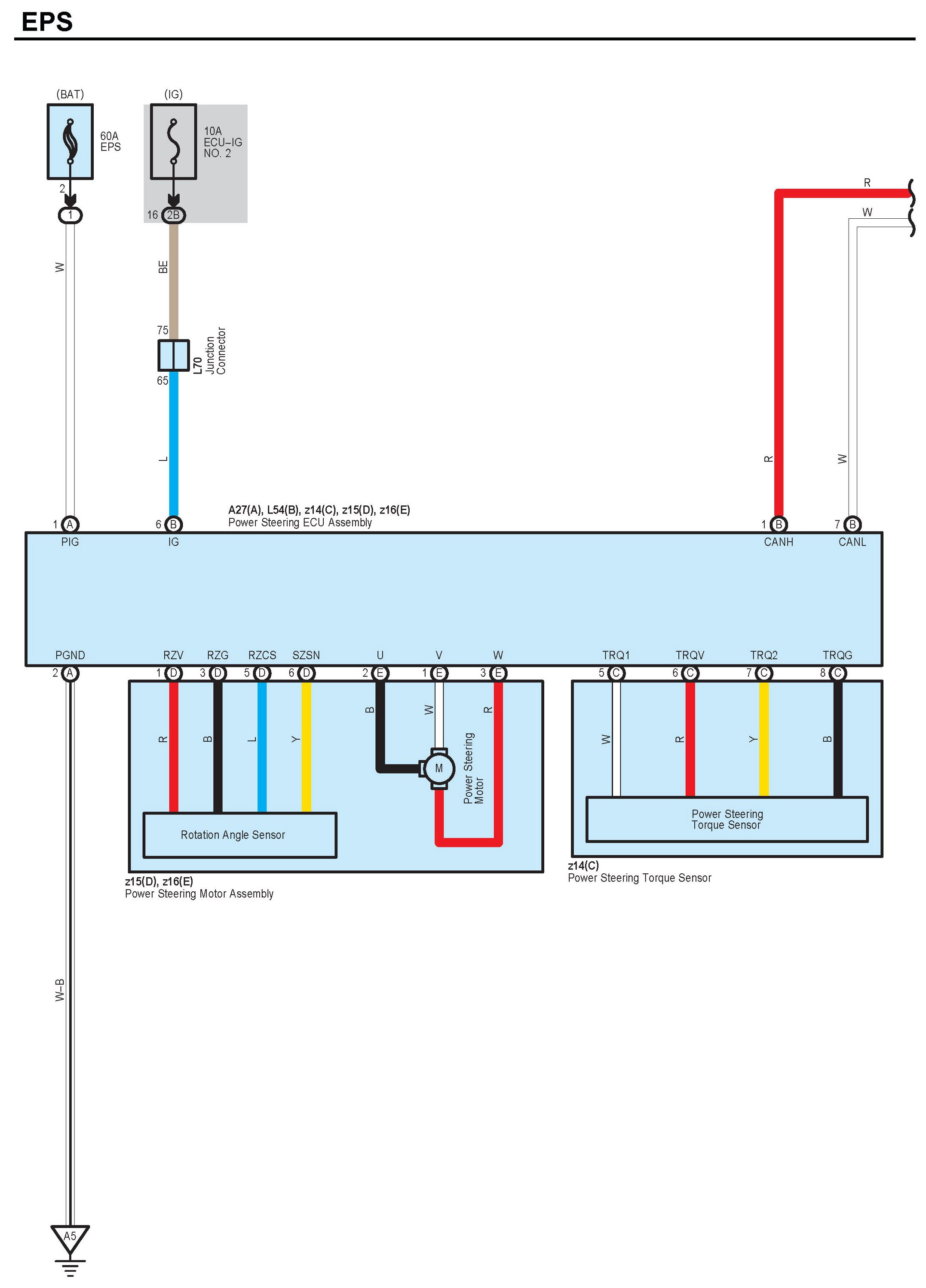 EPS

(BAT)

60A
EPS

2

1

W

(IG)

10A
ECU–IG
NO. 2

16 2B

BE

75

L70
Junction
Connector

65

L

R

W

R

W

A27(A), L54(B), z14(C), z15(D), z16(E)
Power Steering ECU Assembly

1 A
PIG

6 B
IG

1 B
CANH

7 B
CANL

PGND
2 A

RZV
1 D

RZG
3 D

RZCS
5 D

SZSN
6 D

U
2 E

V
1 E

W
3 E

TRQ1
5 C

TRQV
6 C

TRQ2
7 C

TRQG
8 C

R

B

L

Y

B

W

R

M

Power Steering
Motor

Rotation Angle Sensor

z15(D), z16(E)
Power Steering Motor Assembly

W

R

Y

B

Power Steering
Torque Sensor

z14(C)
Power Steering Torque Sensor

W–B

A5