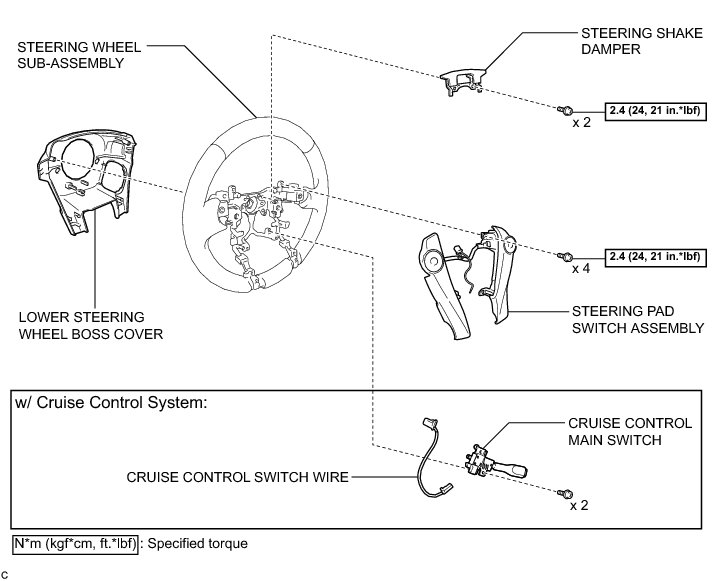 STEERING WHEEL SUB-ASSEMBLY

STEERING SHAKE DAMPER

x 2

2.4 (24, 21 in.*lbf)

x 4

2.4 (24, 21 in.*lbf)

LOWER STEERING WHEEL BOSS COVER

STEERING PAD SWITCH ASSEMBLY

w/ Cruise Control System:

CRUISE CONTROL MAIN SWITCH

CRUISE CONTROL SWITCH WIRE

x 2

N*m (kgf*cm, ft.*lbf) : Specified torque

C