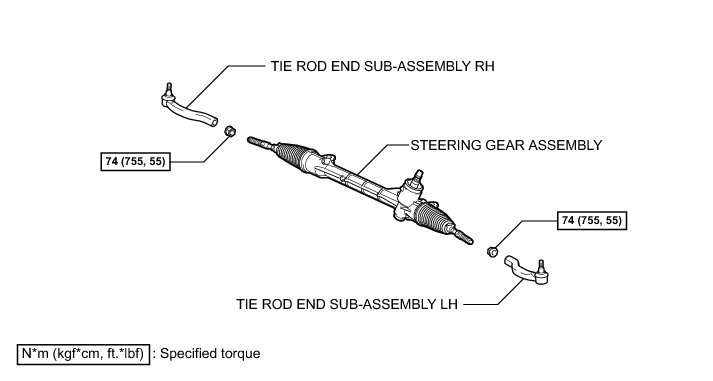 TIE ROD END SUB-ASSEMBLY RH

74 (755, 55)

STEERING GEAR ASSEMBLY

74 (755, 55)

TIE ROD END SUB-ASSEMBLY LH

N*m (kgf*cm, ft.*lbf) : Specified torque