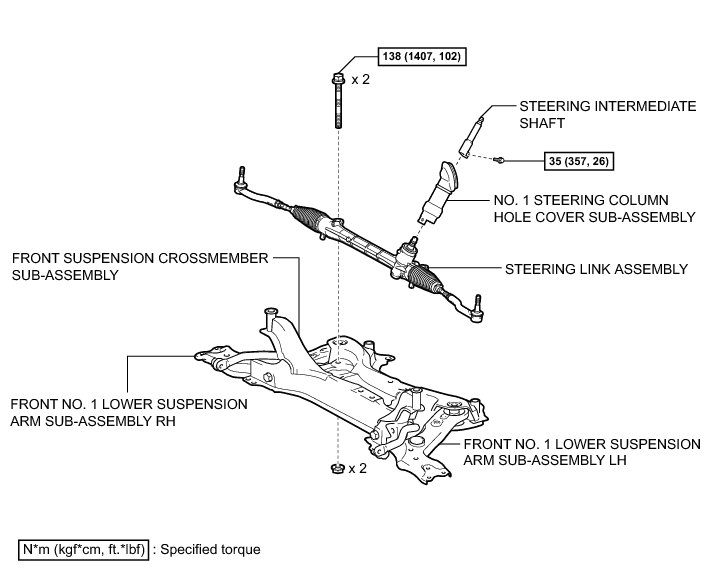 138 (1407, 102)

x 2

STEERING INTERMEDIATE SHAFT

35 (357, 26)

NO. 1 STEERING COLUMN HOLE COVER SUB-ASSEMBLY

FRONT SUSPENSION CROSSMEMBER SUB-ASSEMBLY

STEERING LINK ASSEMBLY

FRONT NO. 1 LOWER SUSPENSION ARM SUB-ASSEMBLY RH

FRONT NO. 1 LOWER SUSPENSION ARM SUB-ASSEMBLY LH

x 2

N*m (kgf*cm, ft.*lbf) : Specified torque