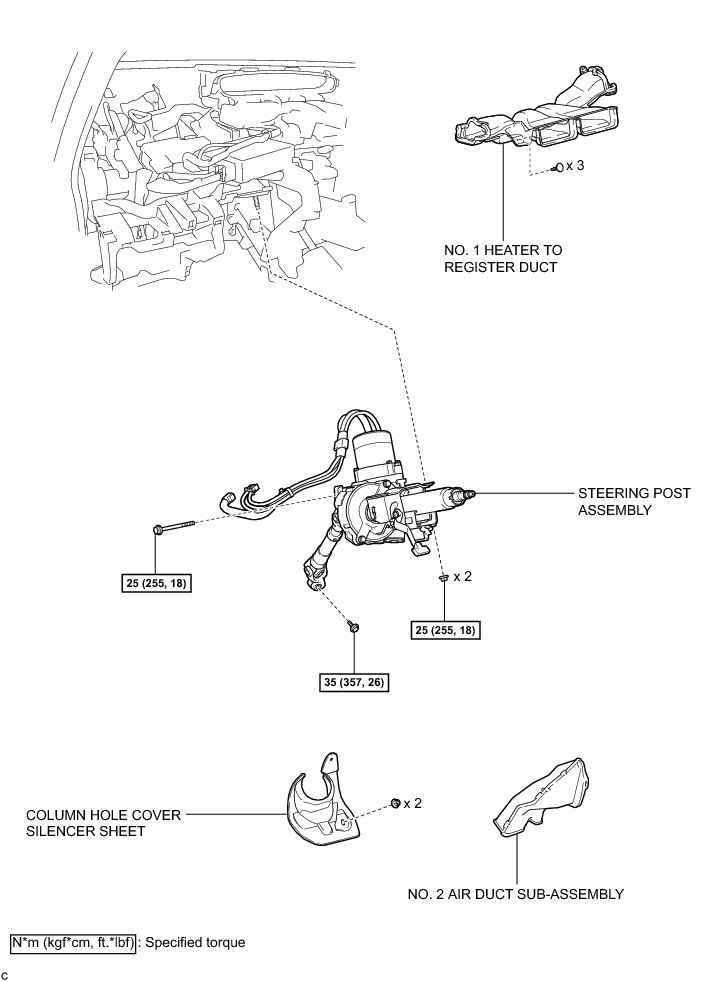 x 3

NO. 1 HEATER TO REGISTER DUCT

STEERING POST ASSEMBLY

25 (255, 18)

x 2

25 (255, 18)

35 (357, 26)

COLUMN HOLE COVER SILENCER SHEET

x 2

NO. 2 AIR DUCT SUB-ASSEMBLY

N*m (kgf*cm, ft.*lbf) : Specified torque

c