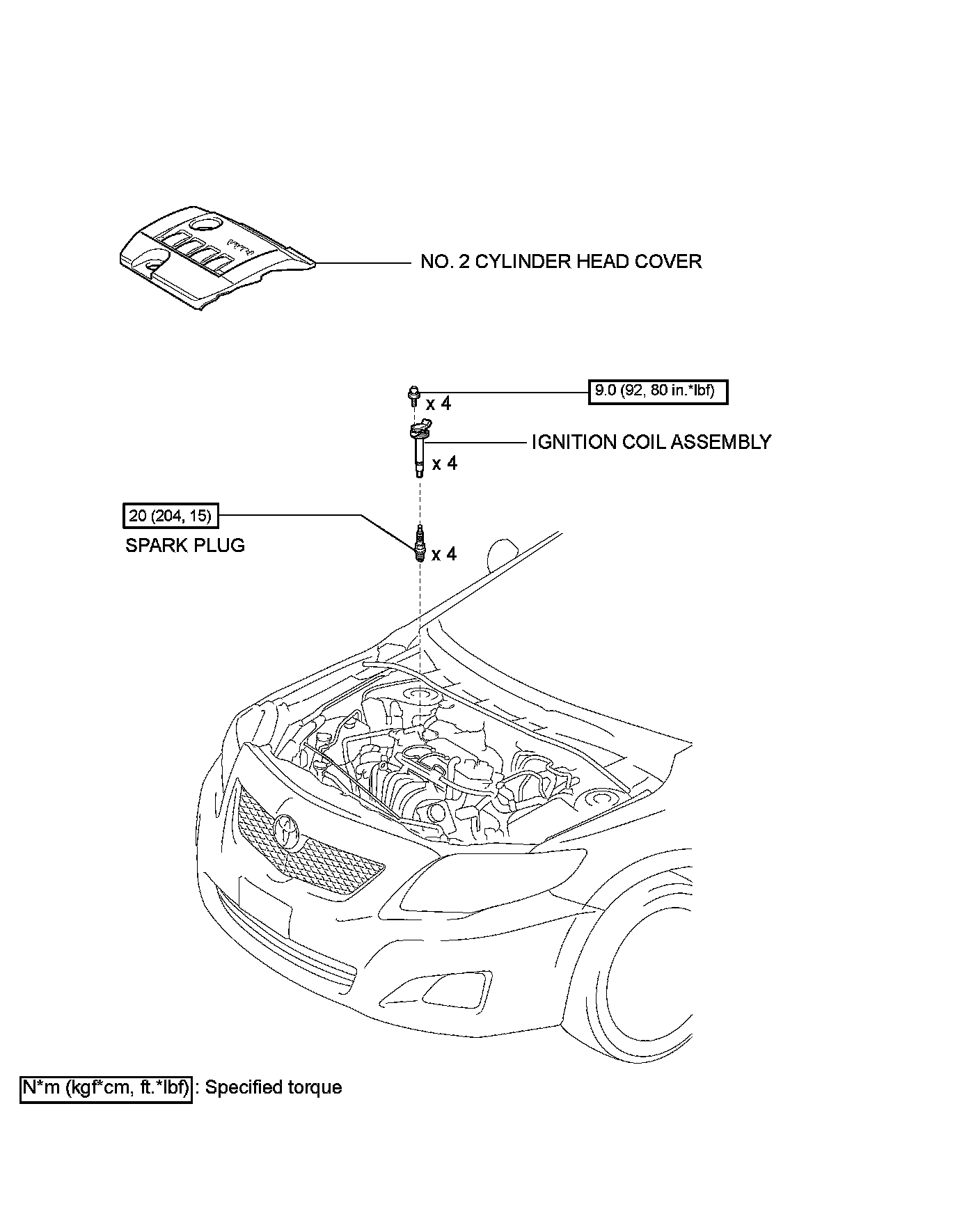 NO. 2 CYLINDER HEAD COVER

9.0 (92, 80 in.*lbf)

x 4

IGNITION COIL ASSEMBLY

x 4

20 (204, 15)

SPARK PLUG

x 4

N*m (kgf*cm, ft.*lbf) : Specified torque