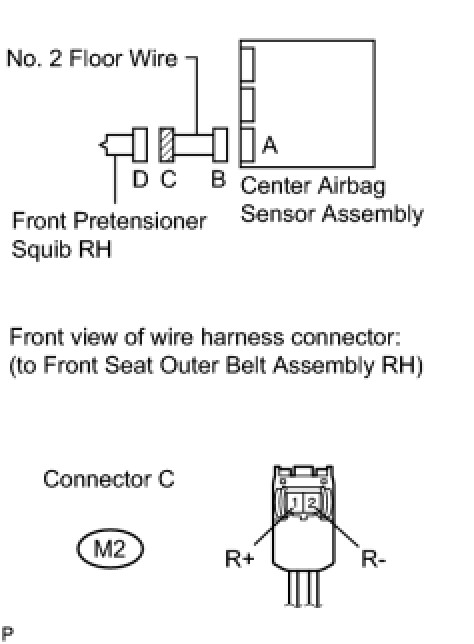 No. 2 Floor Wire

A

D C B

Center Airbag Sensor Assembly

Front Pretensioner Squib RH

Front view of wire harness connector:
(to Front Seat Outer Belt Assembly RH)

Connector C

M2

1 2

R+

R-

P