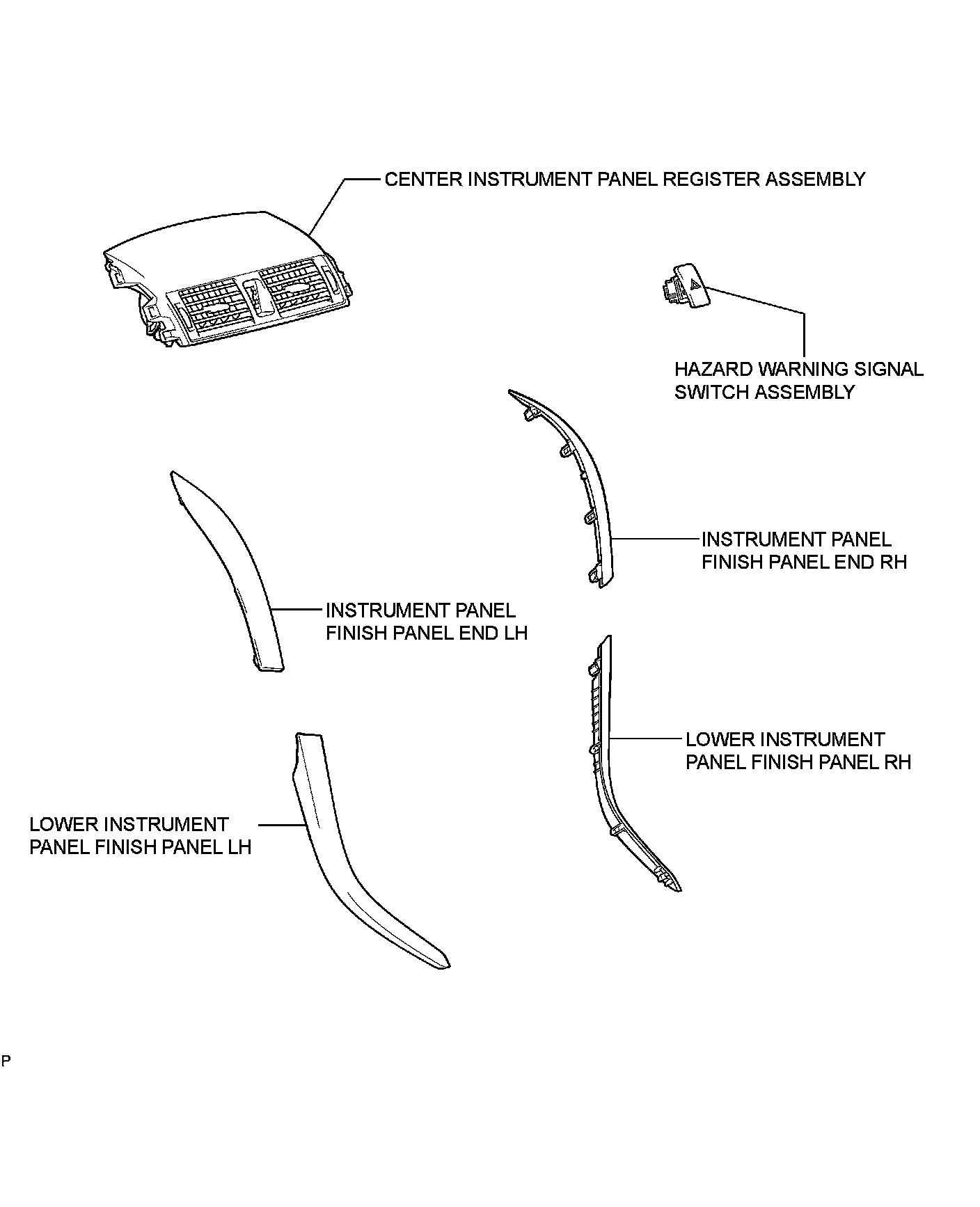 CENTER INSTRUMENT PANEL REGISTER ASSEMBLY

HAZARD WARNING SIGNAL SWITCH ASSEMBLY

INSTRUMENT PANEL FINISH PANEL END RH

INSTRUMENT PANEL FINISH PANEL END LH

LOWER INSTRUMENT PANEL FINISH PANEL RH

LOWER INSTRUMENT PANEL FINISH PANEL LH

P