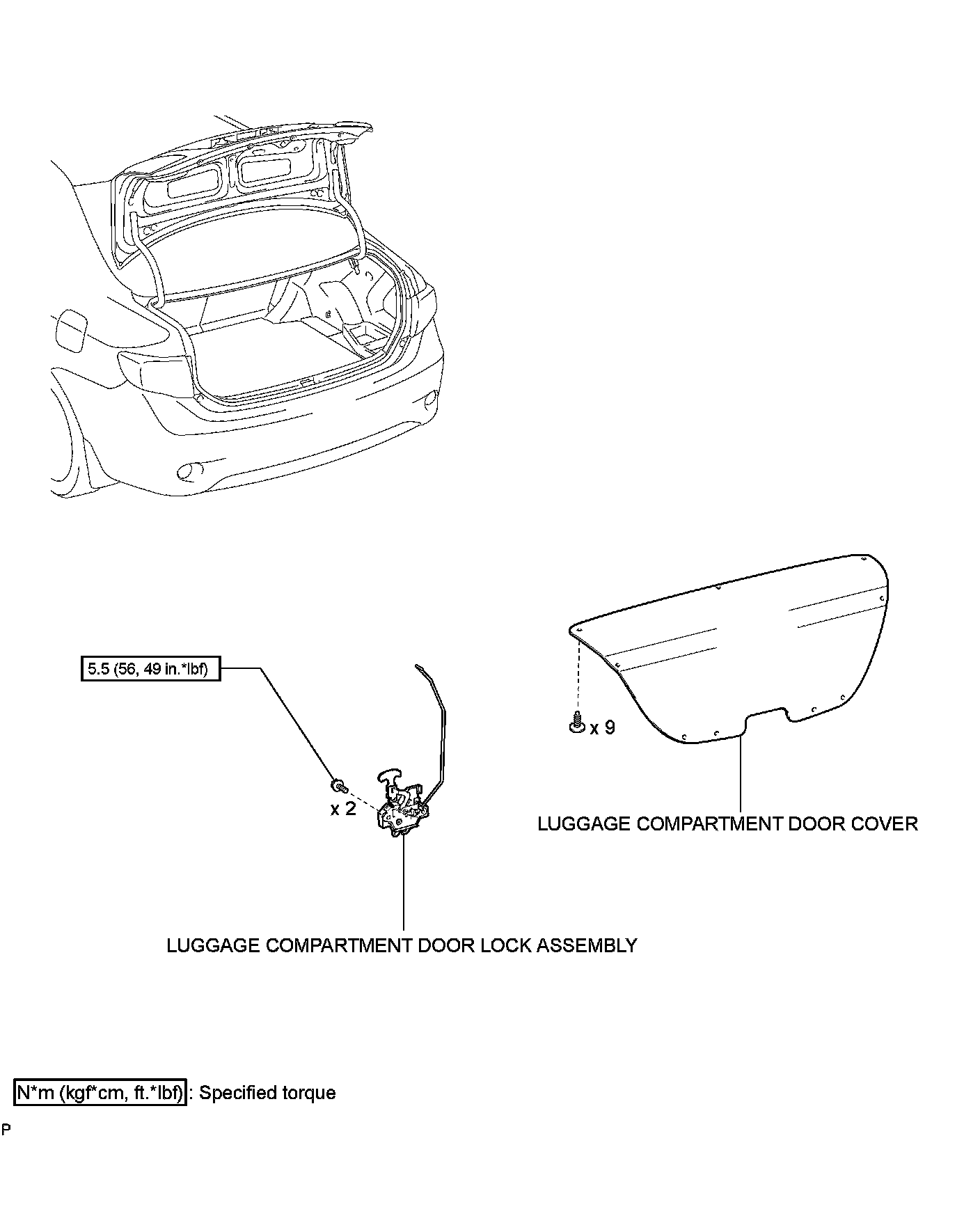 5.5 (56, 49 in.*lbf)

x 9

x 2

LUGGAGE COMPARTMENT DOOR COVER

LUGGAGE COMPARTMENT DOOR LOCK ASSEMBLY

N*m (kgf*cm, ft.*lbf) : Specified torque

P