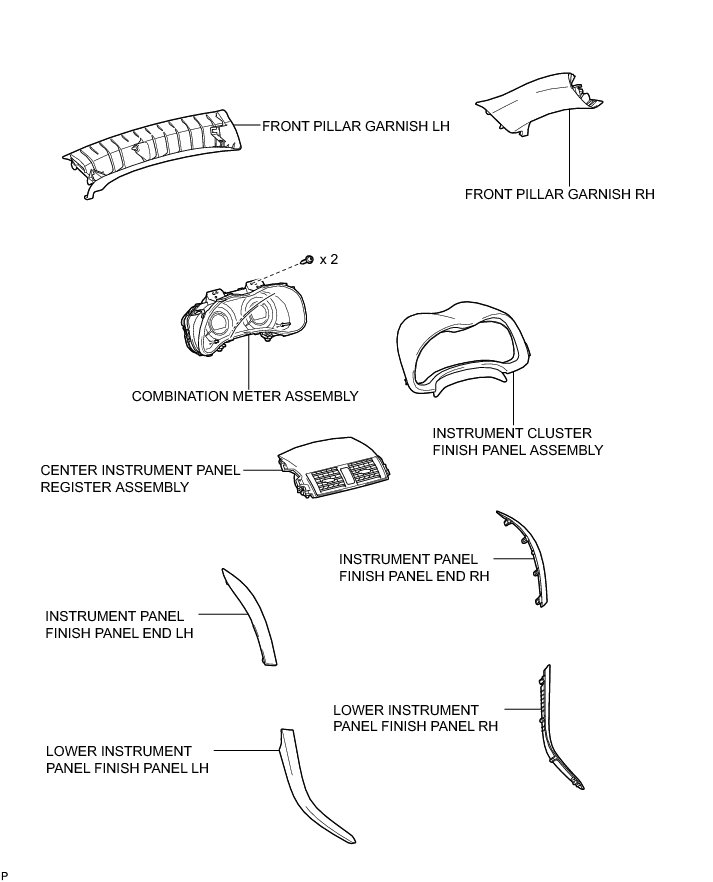 FRONT PILLAR GARNISH LH

FRONT PILLAR GARNISH RH

x 2

COMBINATION METER ASSEMBLY

INSTRUMENT CLUSTER FINISH PANEL ASSEMBLY

CENTER INSTRUMENT PANEL REGISTER ASSEMBLY

INSTRUMENT PANEL FINISH PANEL END RH

INSTRUMENT PANEL FINISH PANEL END LH

LOWER INSTRUMENT PANEL FINISH PANEL RH

LOWER INSTRUMENT PANEL FINISH PANEL LH

P