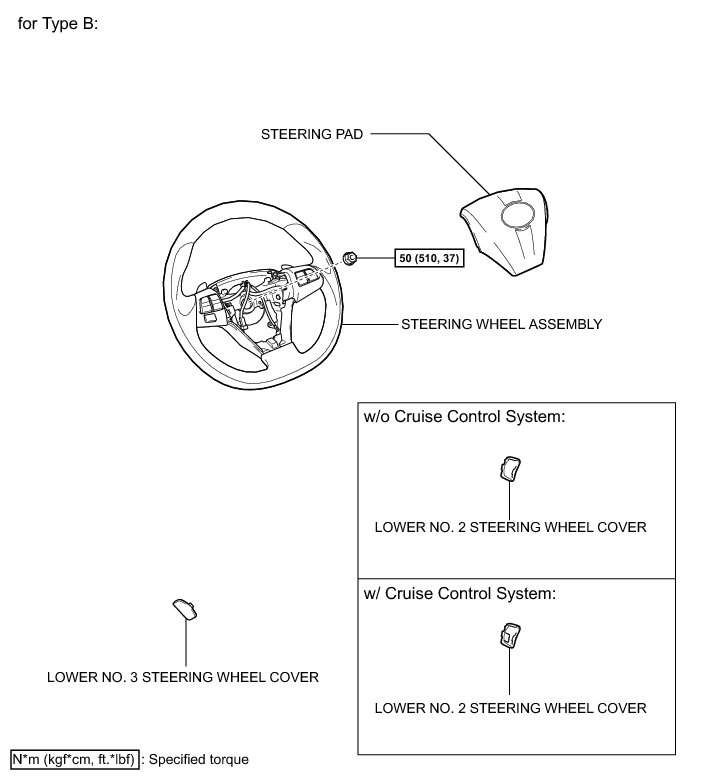 for Type B:

STEERING PAD

50 (510, 37)

STEERING WHEEL ASSEMBLY

w/o Cruise Control System:

LOWER NO. 2 STEERING WHEEL COVER

w/ Cruise Control System:

LOWER NO. 2 STEERING WHEEL COVER

LOWER NO. 3 STEERING WHEEL COVER

N*m (kgf*cm, ft.*lbf) : Specified torque