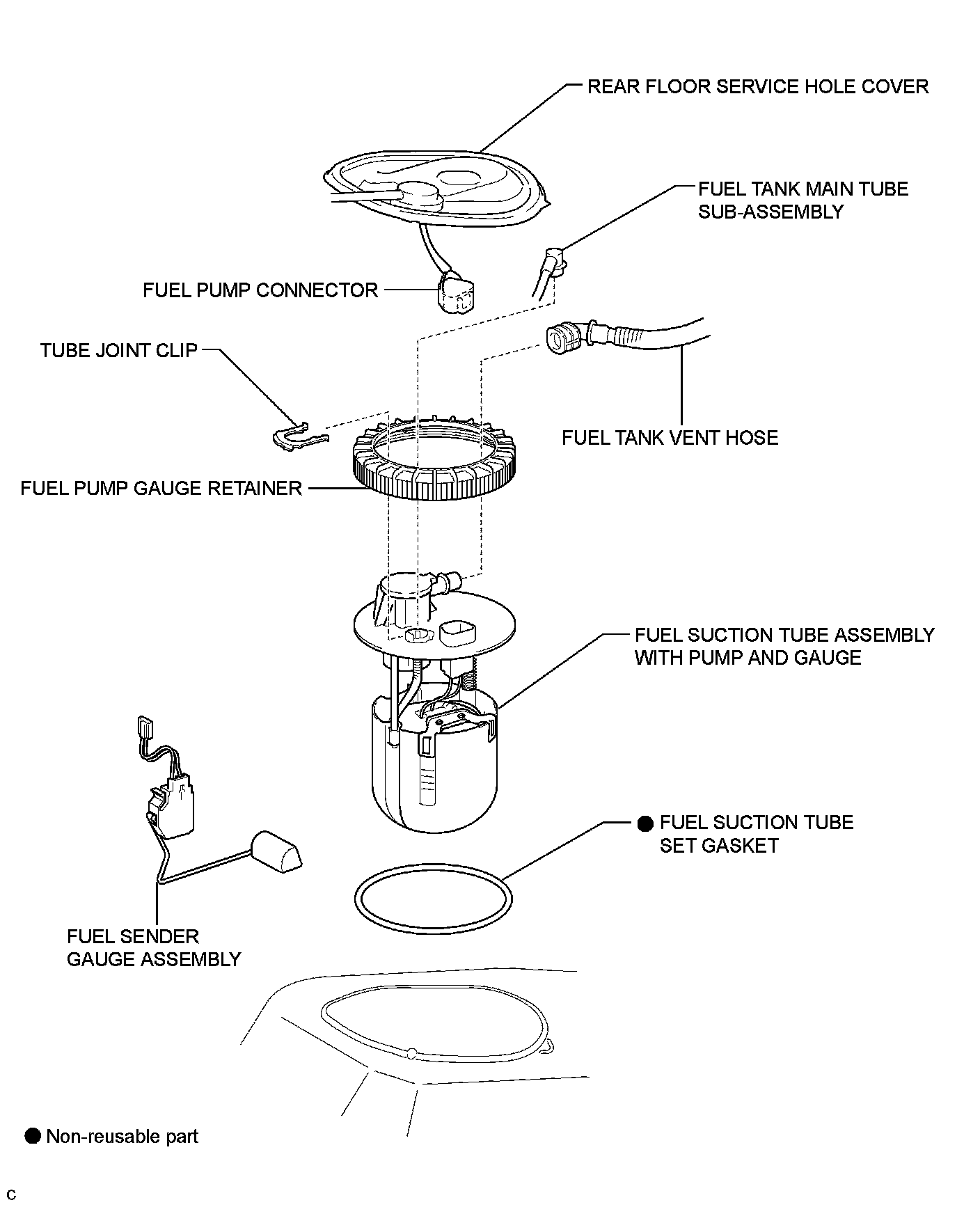 REAR FLOOR SERVICE HOLE COVER

FUEL TANK MAIN TUBE SUB-ASSEMBLY

FUEL PUMP CONNECTOR

TUBE JOINT CLIP

FUEL TANK VENT HOSE

FUEL PUMP GAUGE RETAINER

FUEL SUCTION TUBE ASSEMBLY WITH PUMP AND GAUGE

● FUEL SUCTION TUBE SET GASKET

FUEL SENDER GAUGE ASSEMBLY

● Non-reusable part

C