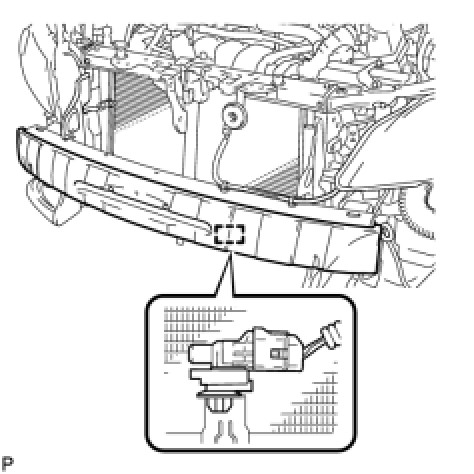 P