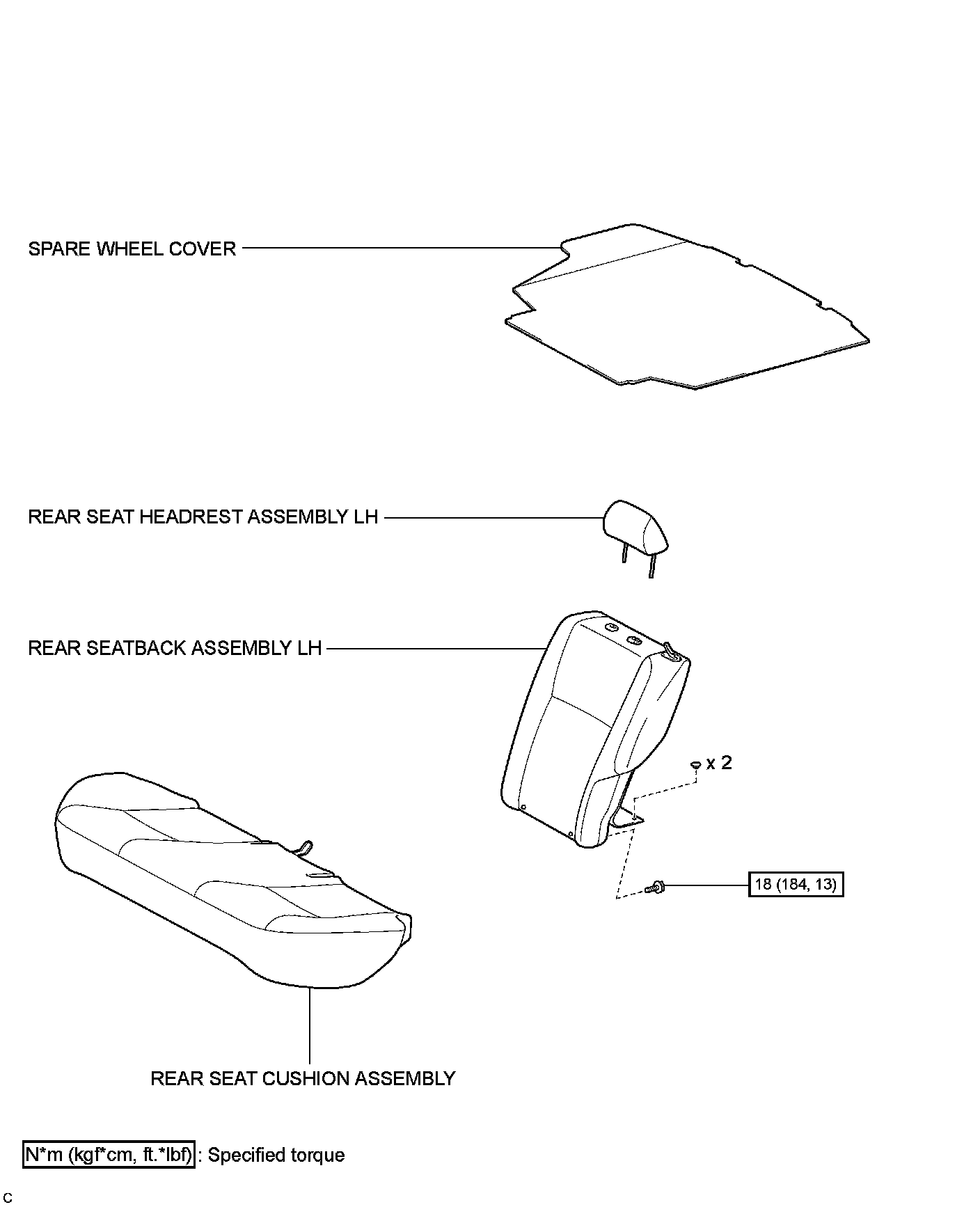 SPARE WHEEL COVER

REAR SEAT HEADREST ASSEMBLY LH

REAR SEATBACK ASSEMBLY LH

x 2

18 (184, 13)

REAR SEAT CUSHION ASSEMBLY

N*m (kgf*cm, ft.*lbf) : Specified torque

C