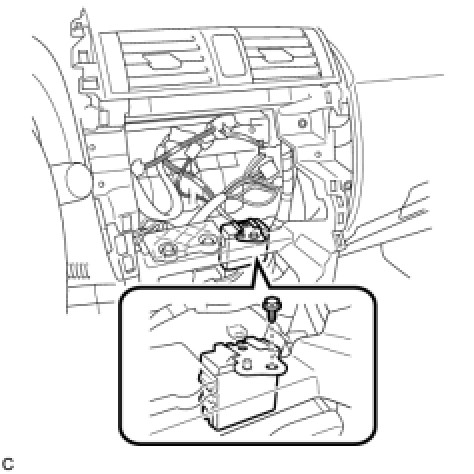 C