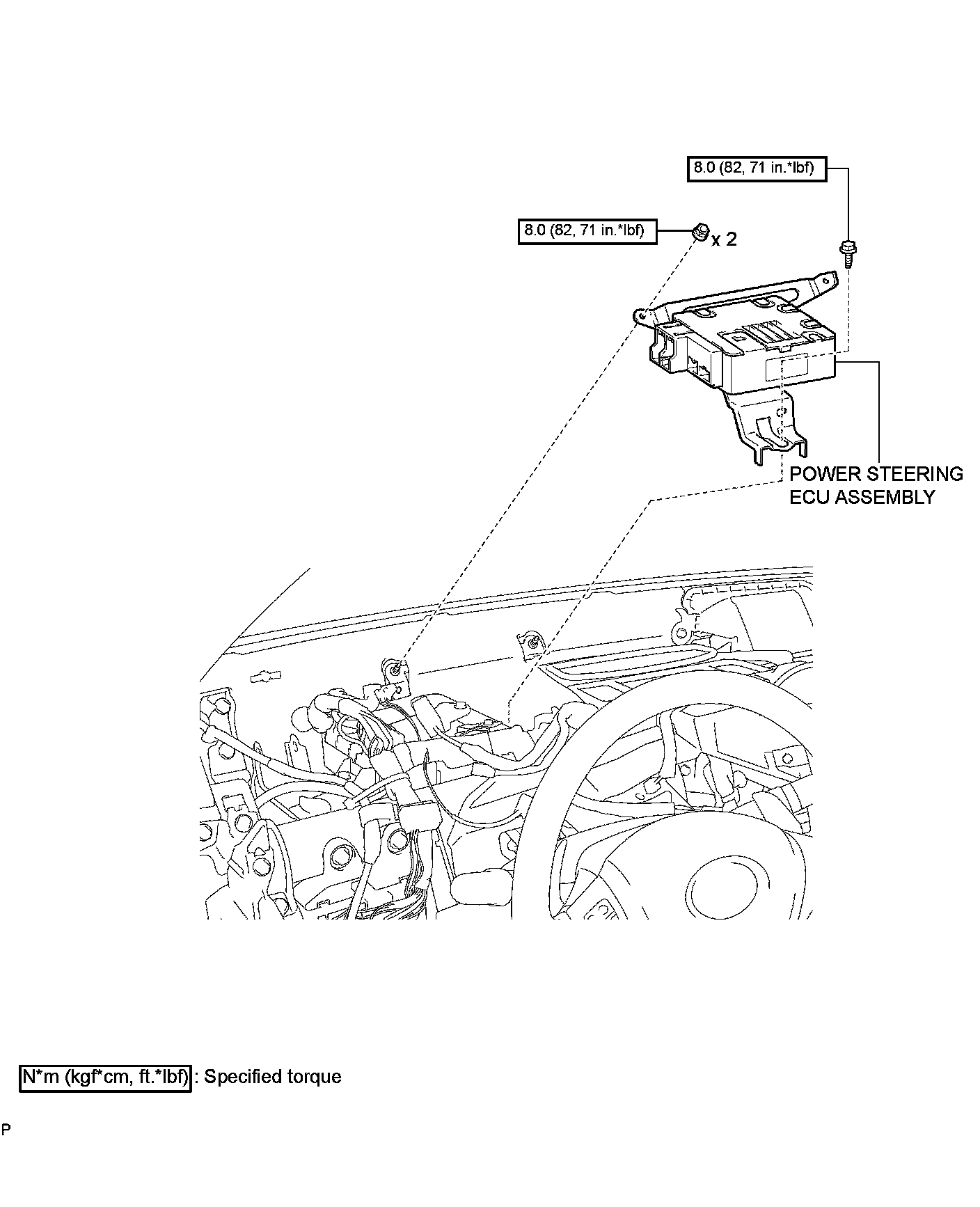 8.0 (82, 71 in.*lbf)

8.0 (82, 71 in.*lbf)

x 2

POWER STEERING ECU ASSEMBLY

N*m (kgf*cm, ft.*lbf) : Specified torque

P