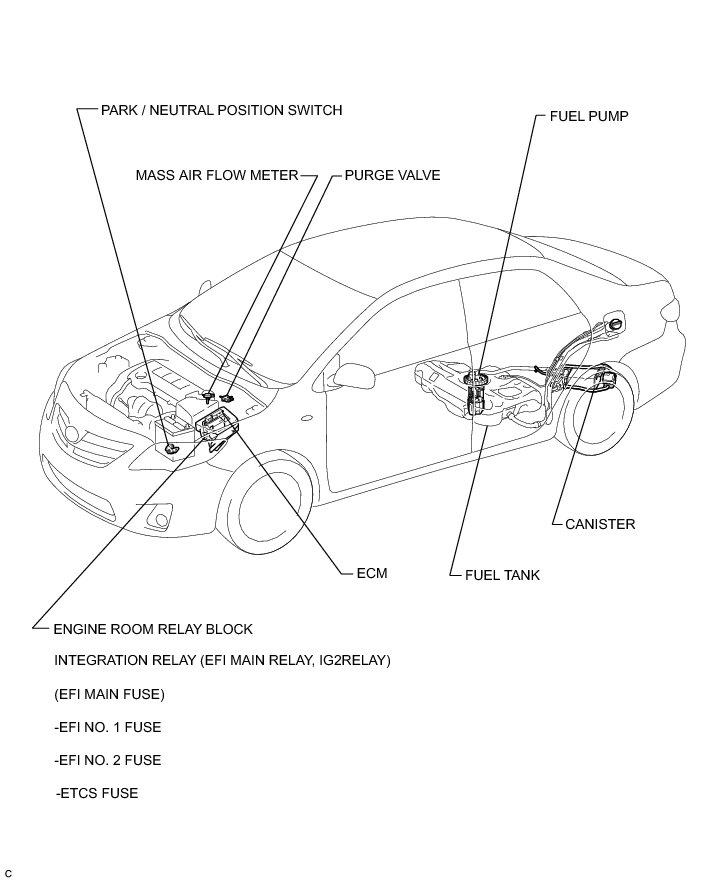 PARK / NEUTRAL POSITION SWITCH

FUEL PUMP

MASS AIR FLOW METER

PURGE VALVE

CANISTER

ECM

FUEL TANK

ENGINE ROOM RELAY BLOCK

INTEGRATION RELAY (EFI MAIN RELAY, IG2RELAY)

(EFI MAIN FUSE)

-EFI NO. 1 FUSE

-EFI NO. 2 FUSE

-ETCS FUSE

C