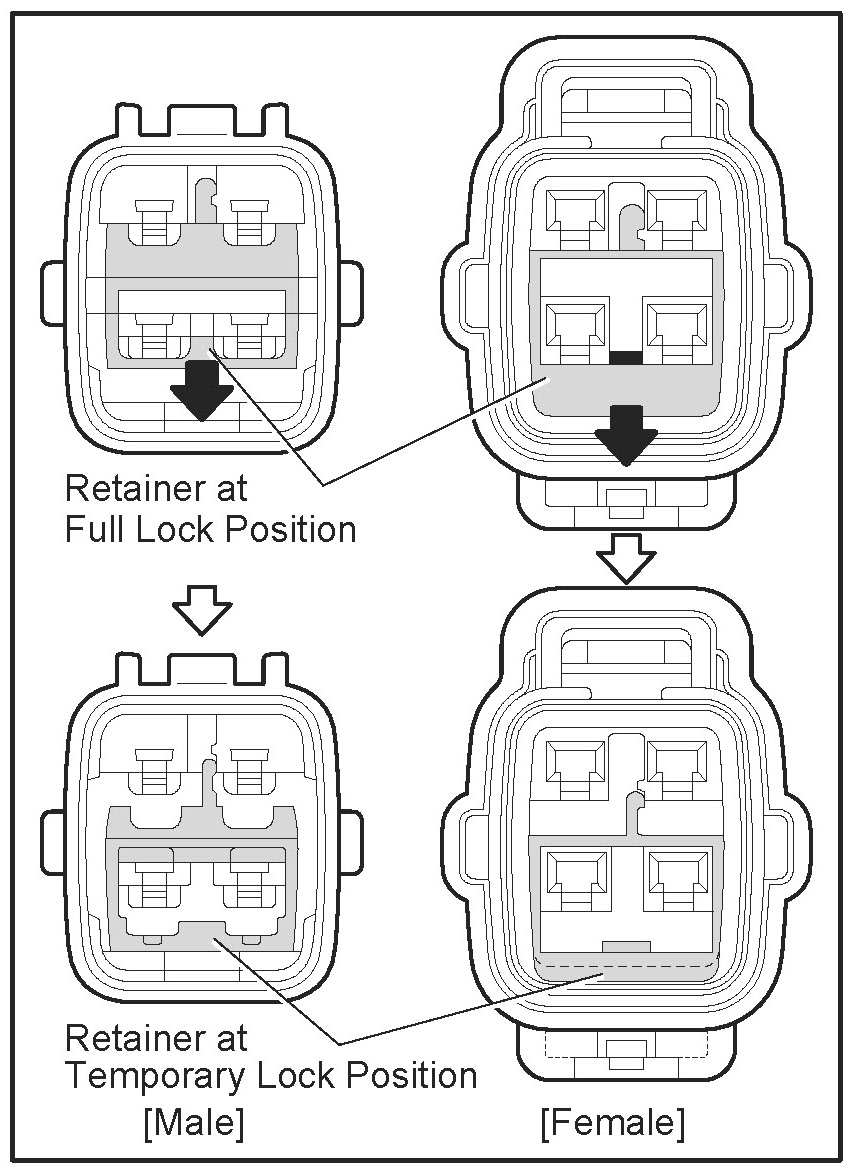 Retainer at
Full Lock Position

Retainer at
Temporary Lock Position

[Male]

[Female]