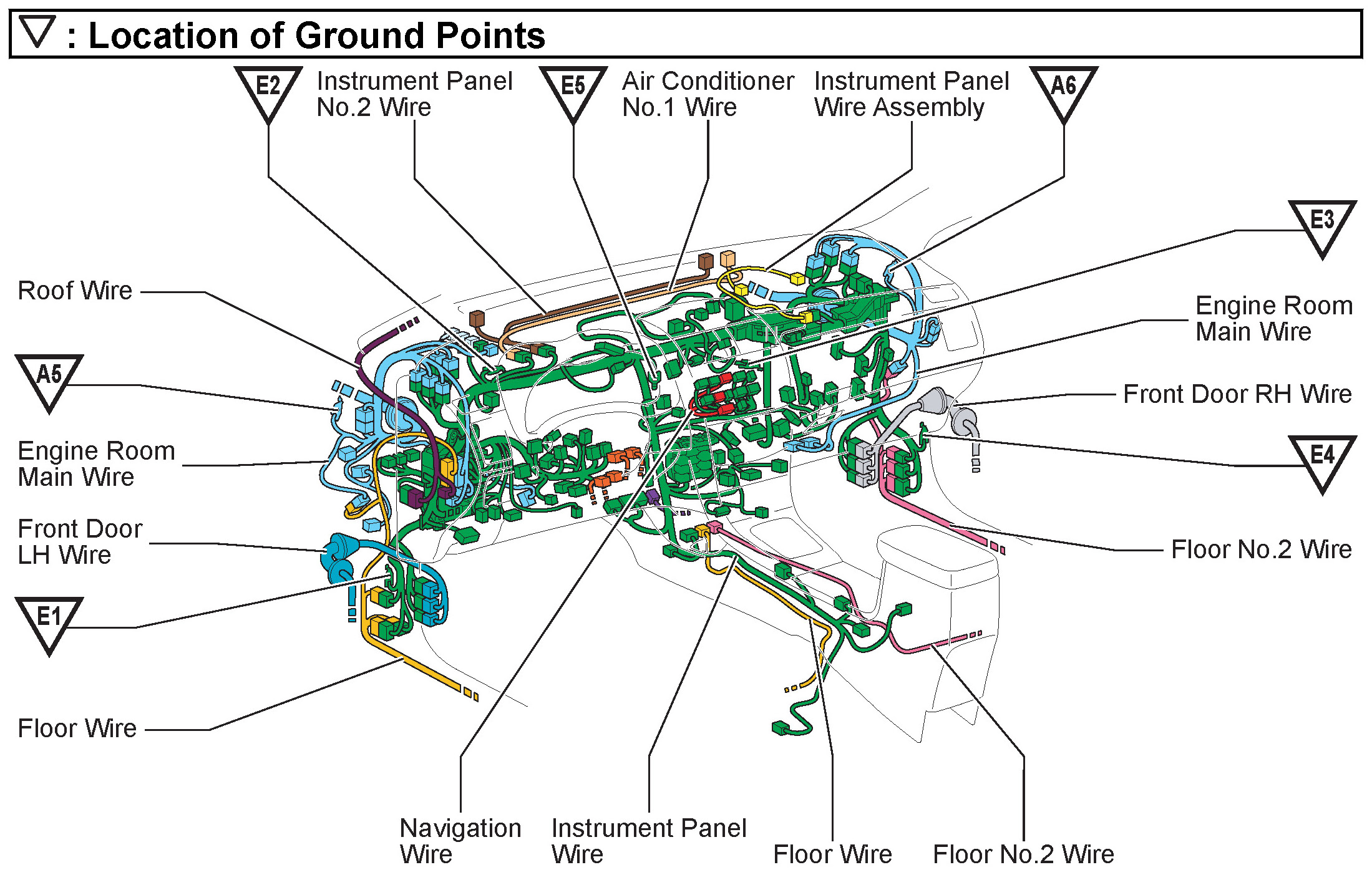 ▽ : Location of Ground Points

E2

Instrument Panel No.2 Wire

E5

Air Conditioner No.1 Wire

Instrument Panel Wire Assembly

A6

E3

Roof Wire

Engine Room Main Wire

A5

Front Door RH Wire

Engine Room Main Wire

E4

Front Door LH Wire

Floor No.2 Wire

E1

Floor Wire

Navigation Wire

Instrument Panel Wire

Floor Wire

Floor No.2 Wire