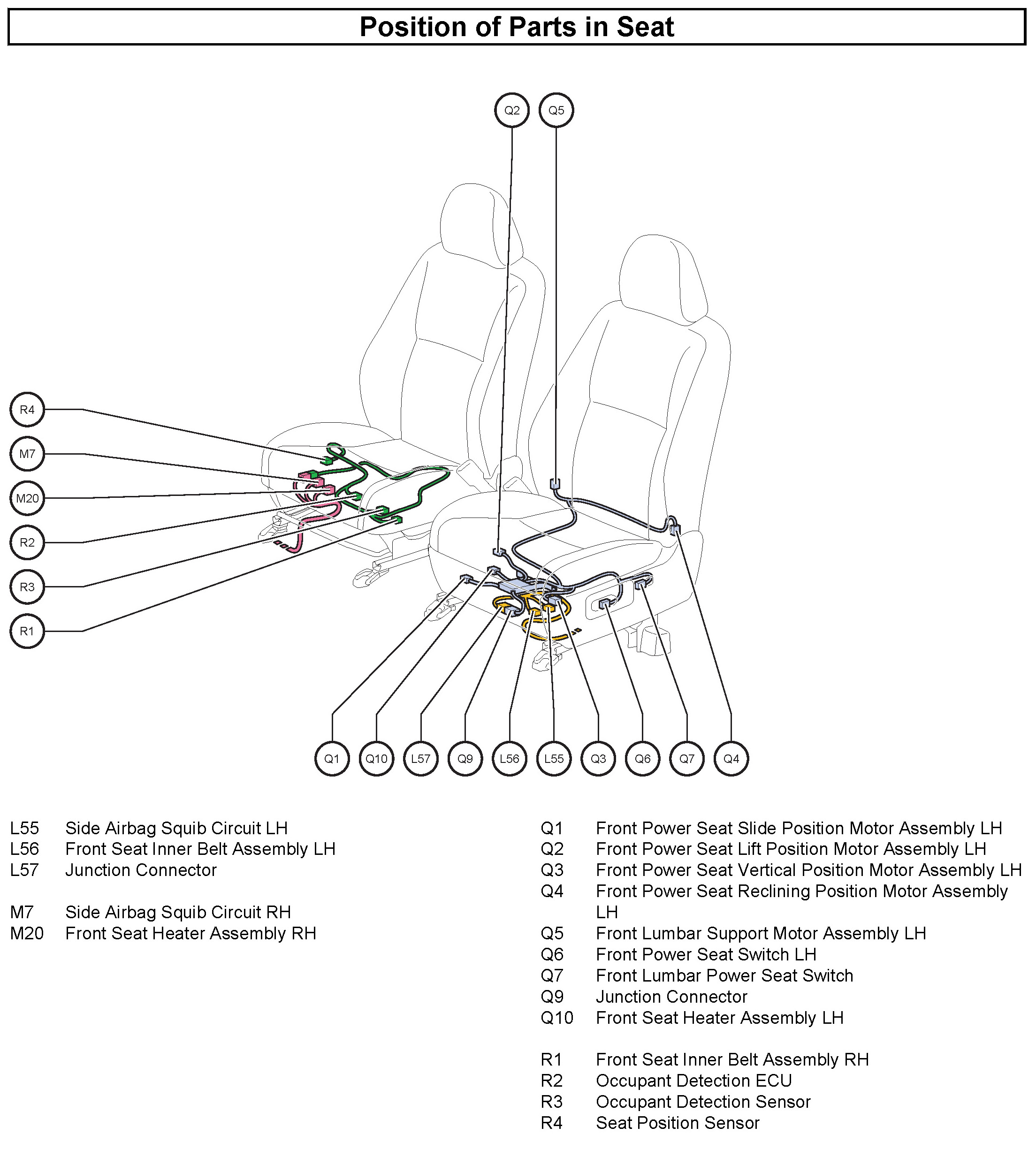 Position of Parts in Seat

Q2
Q5

R4
M7
M20
R2
R3
R1

Q1
Q10
L57
Q9
L56
L55
Q3
Q6
Q7
Q4

L55 Side Airbag Squib Circuit LH
L56 Front Seat Inner Belt Assembly LH
L57 Junction Connector

M7 Side Airbag Squib Circuit RH
M20 Front Seat Heater Assembly RH

Q1 Front Power Seat Slide Position Motor Assembly LH
Q2 Front Power Seat Lift Position Motor Assembly LH
Q3 Front Power Seat Vertical Position Motor Assembly LH
Q4 Front Power Seat Reclining Position Motor Assembly LH
Q5 Front Lumbar Support Motor Assembly LH
Q6 Front Power Seat Switch LH
Q7 Front Lumbar Power Seat Switch
Q9 Junction Connector
Q10 Front Seat Heater Assembly LH

R1 Front Seat Inner Belt Assembly RH
R2 Occupant Detection ECU
R3 Occupant Detection Sensor
R4 Seat Position Sensor