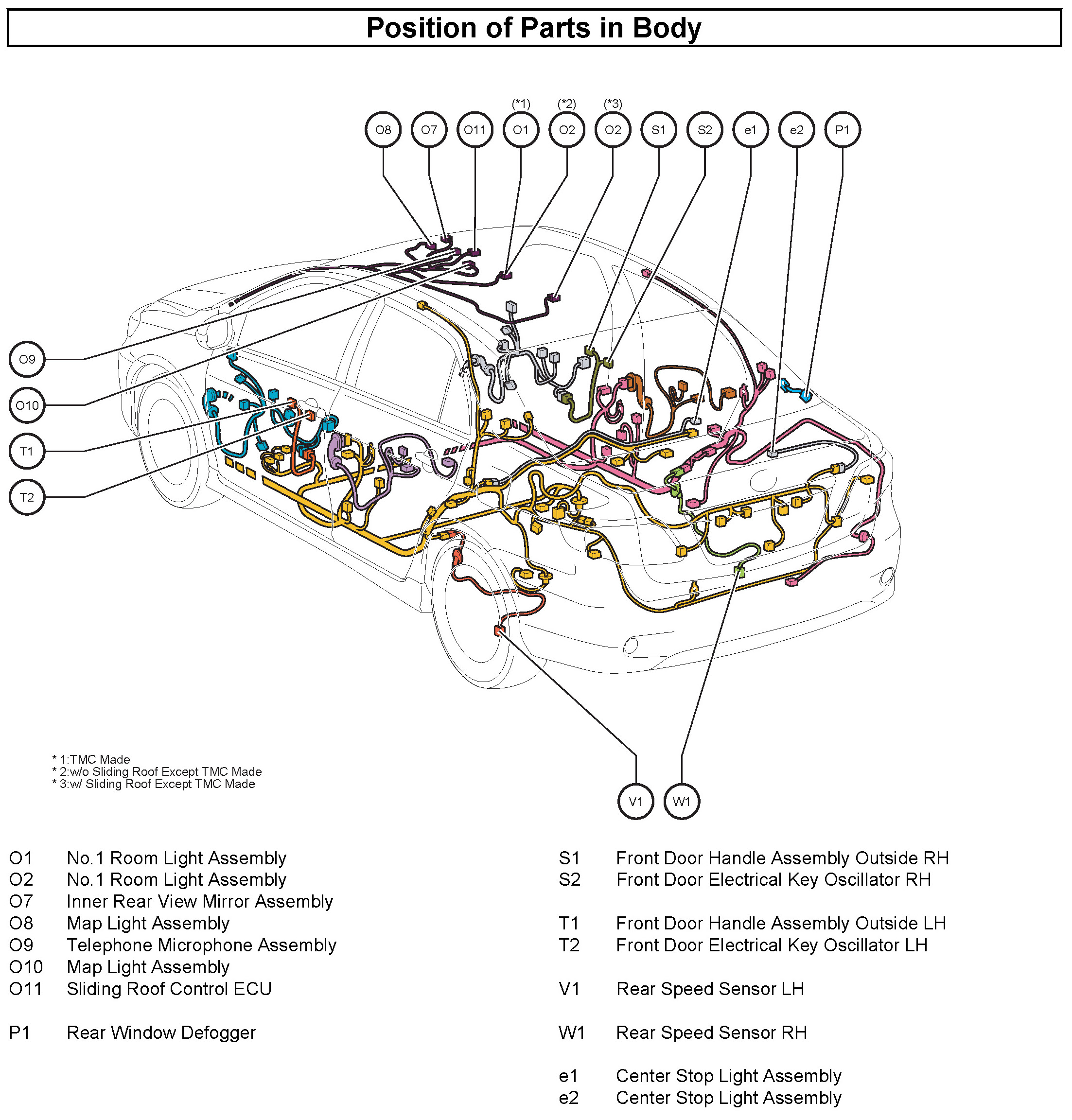 Position of Parts in Body

(*1) (*2) (*3)
O8 O7 O11 O1 O2 O2 S1 S2 e1 e2 P1

O9
O10
T1
T2

V1 W1

* 1:TMC Made
* 2:w/o Sliding Roof Except TMC Made
* 3:w/ Sliding Roof Except TMC Made

O1 No.1 Room Light Assembly
O2 No.1 Room Light Assembly
O7 Inner Rear View Mirror Assembly
O8 Map Light Assembly
O9 Telephone Microphone Assembly
O10 Map Light Assembly
O11 Sliding Roof Control ECU

P1 Rear Window Defogger

S1 Front Door Handle Assembly Outside RH
S2 Front Door Electrical Key Oscillator RH

T1 Front Door Handle Assembly Outside LH
T2 Front Door Electrical Key Oscillator LH

V1 Rear Speed Sensor LH

W1 Rear Speed Sensor RH

e1 Center Stop Light Assembly
e2 Center Stop Light Assembly