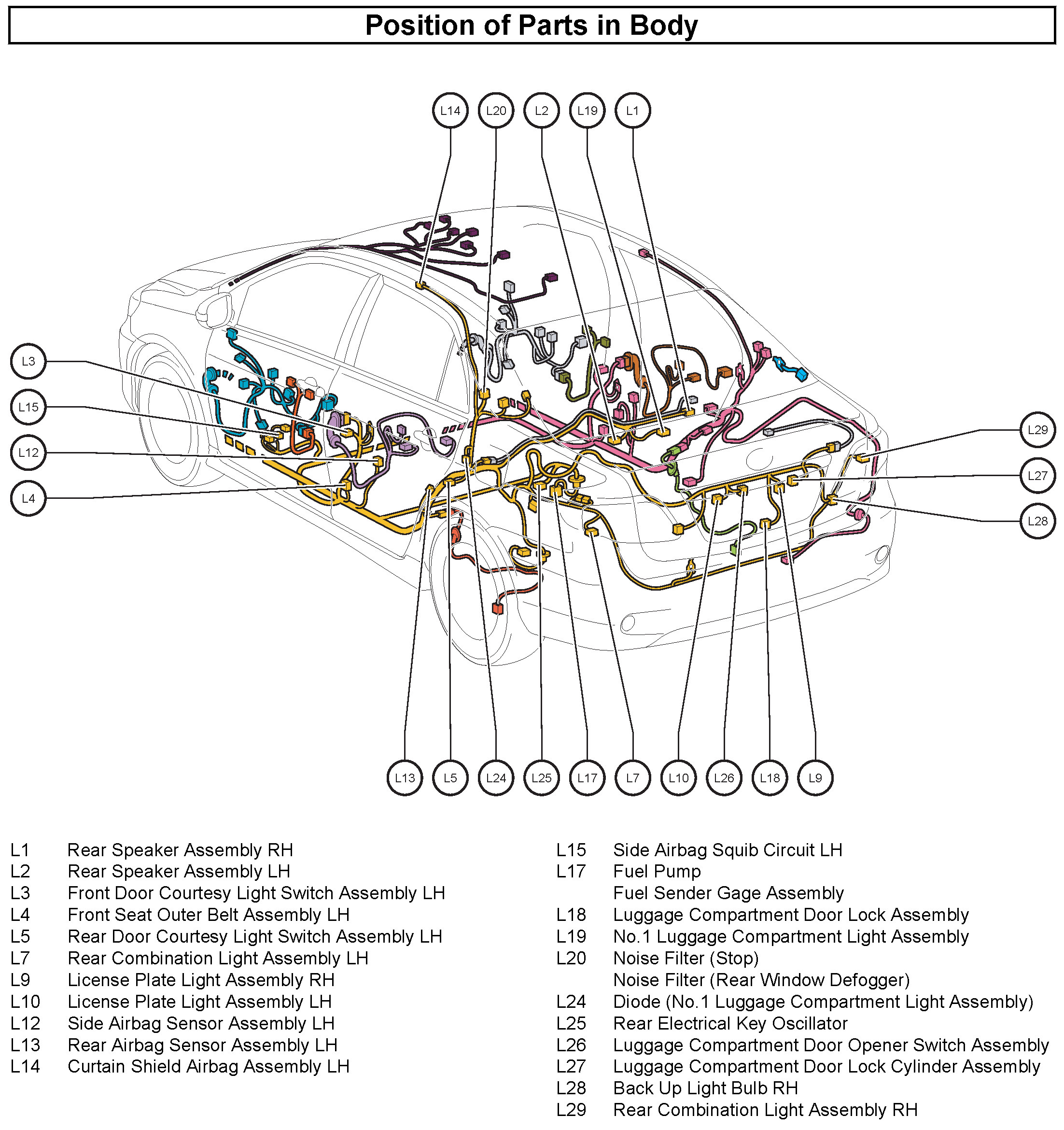 Position of Parts in Body

L14 L20 L2 L19 L1

L3
L15
L12
L4

L29
L27
L28

L13 L5 L24 L25 L17 L7 L10 L26 L18 L9

L1 Rear Speaker Assembly RH
L2 Rear Speaker Assembly LH
L3 Front Door Courtesy Light Switch Assembly LH
L4 Front Seat Outer Belt Assembly LH
L5 Rear Door Courtesy Light Switch Assembly LH
L7 Rear Combination Light Assembly LH
L9 License Plate Light Assembly RH
L10 License Plate Light Assembly LH
L12 Side Airbag Sensor Assembly LH
L13 Rear Airbag Sensor Assembly LH
L14 Curtain Shield Airbag Assembly LH

L15 Side Airbag Squib Circuit LH
L17 Fuel Pump
Fuel Sender Gage Assembly
L18 Luggage Compartment Door Lock Assembly
L19 No.1 Luggage Compartment Light Assembly
L20 Noise Filter (Stop)
Noise Filter (Rear Window Defogger)
L24 Diode (No.1 Luggage Compartment Light Assembly)
L25 Rear Electrical Key Oscillator
L26 Luggage Compartment Door Opener Switch Assembly
L27 Luggage Compartment Door Lock Cylinder Assembly
L28 Back Up Light Bulb RH
L29 Rear Combination Light Assembly RH