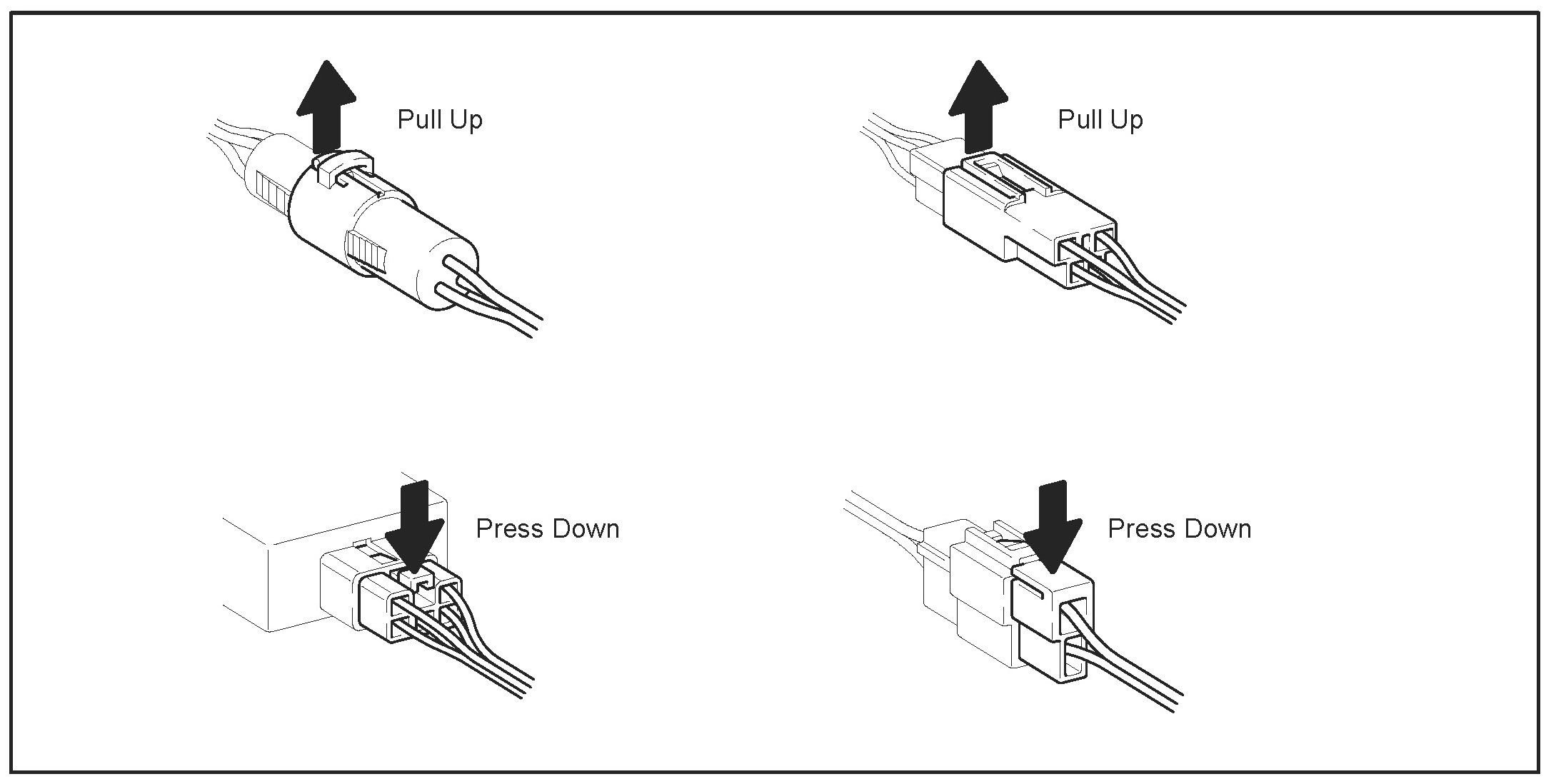 Pull Up

Pull Up

Press Down

Press Down