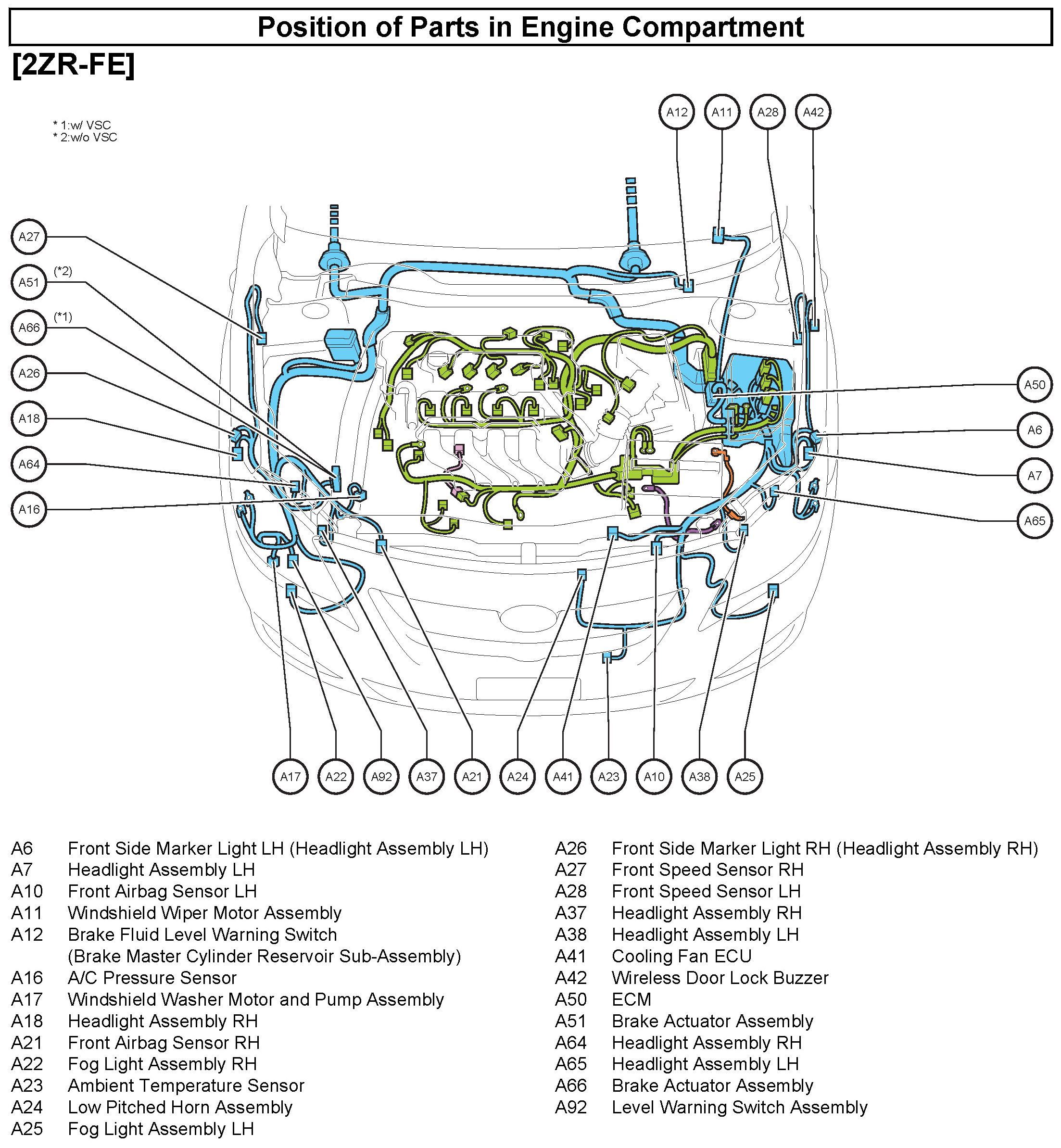 Position of Parts in Engine Compartment

[2ZR-FE]

* 1:w/ VSC
* 2:w/o VSC

A12 A11 A28 A42

A27

A51 (*2)

A66 (*1)

A26

A18

A64

A16

A50

A6

A7

A65

A17 A22 A92 A37 A21 A24 A41 A23 A10 A38 A25

A6 Front Side Marker Light LH (Headlight Assembly LH)
A7 Headlight Assembly LH
A10 Front Airbag Sensor LH
A11 Windshield Wiper Motor Assembly
A12 Brake Fluid Level Warning Switch (Brake Master Cylinder Reservoir Sub-Assembly)
A16 A/C Pressure Sensor
A17 Windshield Washer Motor and Pump Assembly
A18 Headlight Assembly RH
A21 Front Airbag Sensor RH
A22 Fog Light Assembly RH
A23 Ambient Temperature Sensor
A24 Low Pitched Horn Assembly
A25 Fog Light Assembly LH

A26 Front Side Marker Light RH (Headlight Assembly RH)
A27 Front Speed Sensor RH
A28 Front Speed Sensor LH
A37 Headlight Assembly RH
A38 Headlight Assembly LH
A41 Cooling Fan ECU
A42 Wireless Door Lock Buzzer
A50 ECM
A51 Brake Actuator Assembly
A64 Headlight Assembly RH
A65 Headlight Assembly LH
A66 Brake Actuator Assembly
A92 Level Warning Switch Assembly