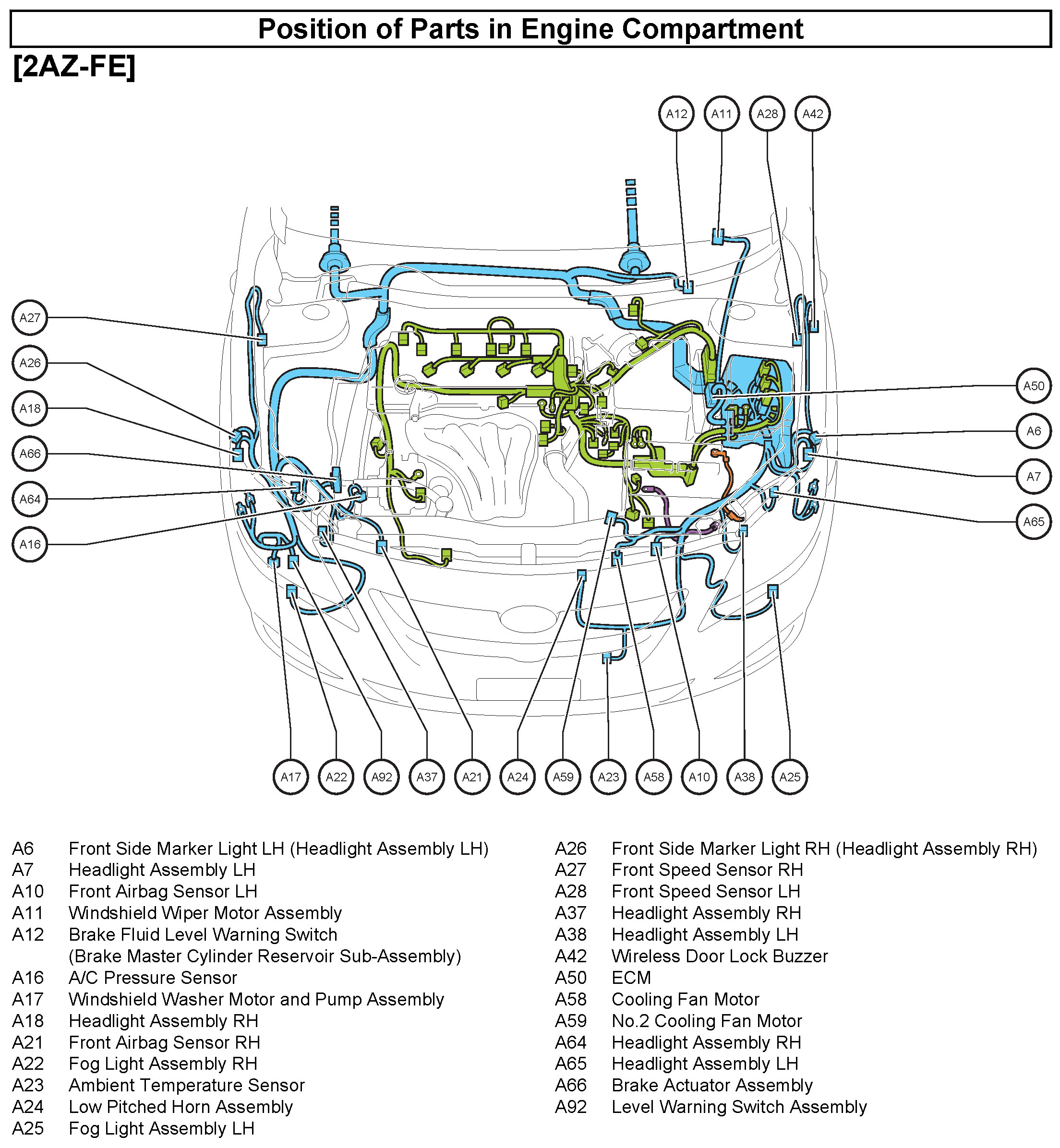 Position of Parts in Engine Compartment

[2AZ-FE]

A12 A11 A28 A42

A27

A26

A18

A66

A64

A16

A50

A6

A7

A65

A17 A22 A92 A37 A21 A24 A59 A23 A58 A10 A38 A25

A6 Front Side Marker Light LH (Headlight Assembly LH)
A7 Headlight Assembly LH
A10 Front Airbag Sensor LH
A11 Windshield Wiper Motor Assembly
A12 Brake Fluid Level Warning Switch (Brake Master Cylinder Reservoir Sub-Assembly)
A16 A/C Pressure Sensor
A17 Windshield Washer Motor and Pump Assembly
A18 Headlight Assembly RH
A21 Front Airbag Sensor RH
A22 Fog Light Assembly RH
A23 Ambient Temperature Sensor
A24 Low Pitched Horn Assembly
A25 Fog Light Assembly LH

A26 Front Side Marker Light RH (Headlight Assembly RH)
A27 Front Speed Sensor RH
A28 Front Speed Sensor LH
A37 Headlight Assembly RH
A38 Headlight Assembly LH
A42 Wireless Door Lock Buzzer
A50 ECM
A58 Cooling Fan Motor
A59 No.2 Cooling Fan Motor
A64 Headlight Assembly RH
A65 Headlight Assembly LH
A66 Brake Actuator Assembly
A92 Level Warning Switch Assembly