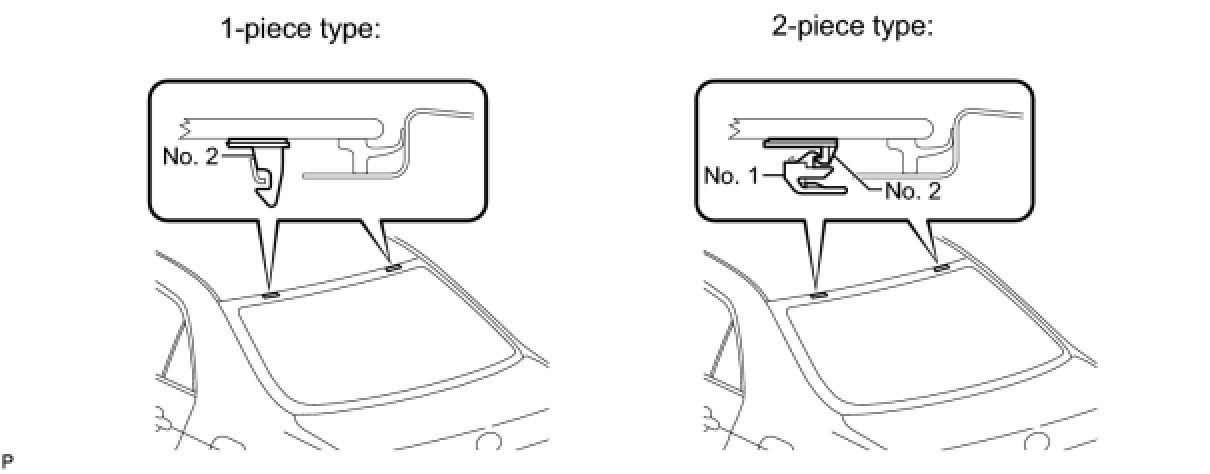 1-piece type:

No. 2

2-piece type:

No. 1

No. 2

P