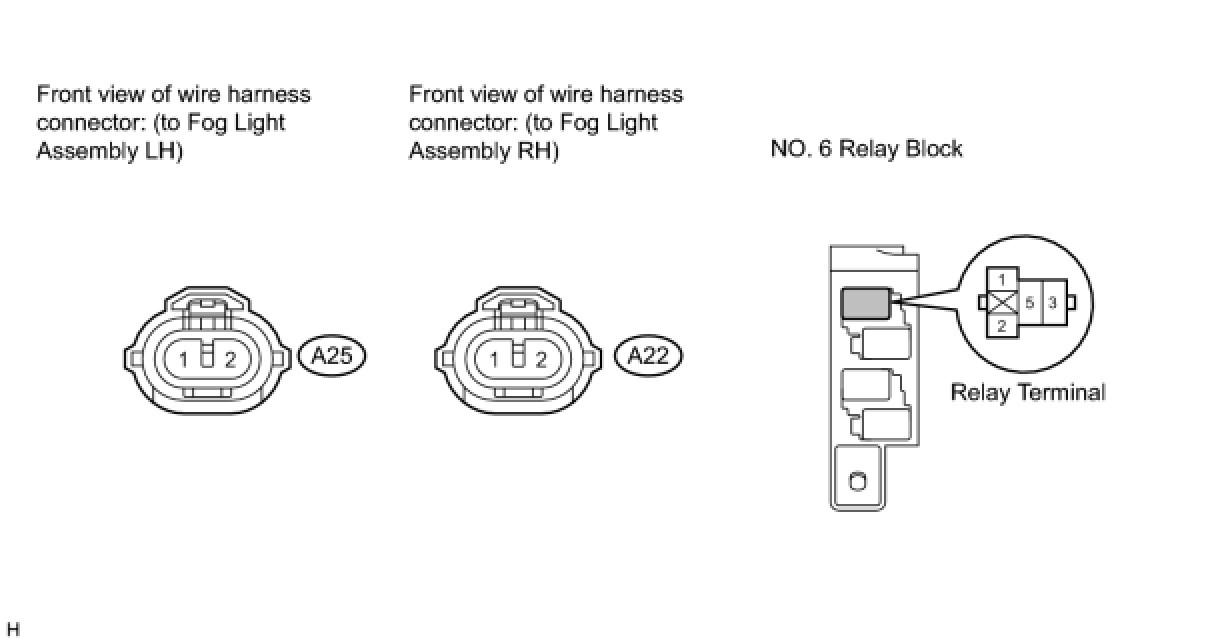 Front view of wire harness connector: (to Fog Light Assembly LH)

1 2

A25

Front view of wire harness connector: (to Fog Light Assembly RH)

1 2

A22

NO. 6 Relay Block

1
5 3
2

Relay Terminal

H