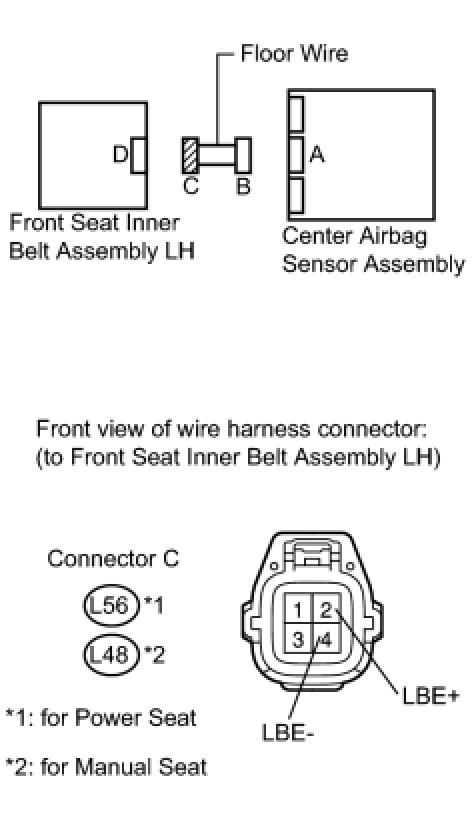 Floor Wire

D

C

B

A

Front Seat Inner Belt Assembly LH

Center Airbag Sensor Assembly

Front view of wire harness connector:
(to Front Seat Inner Belt Assembly LH)

Connector C

L56 *1

L48 *2

1 2
3 4

LBE+

LBE-

*1: for Power Seat

*2: for Manual Seat