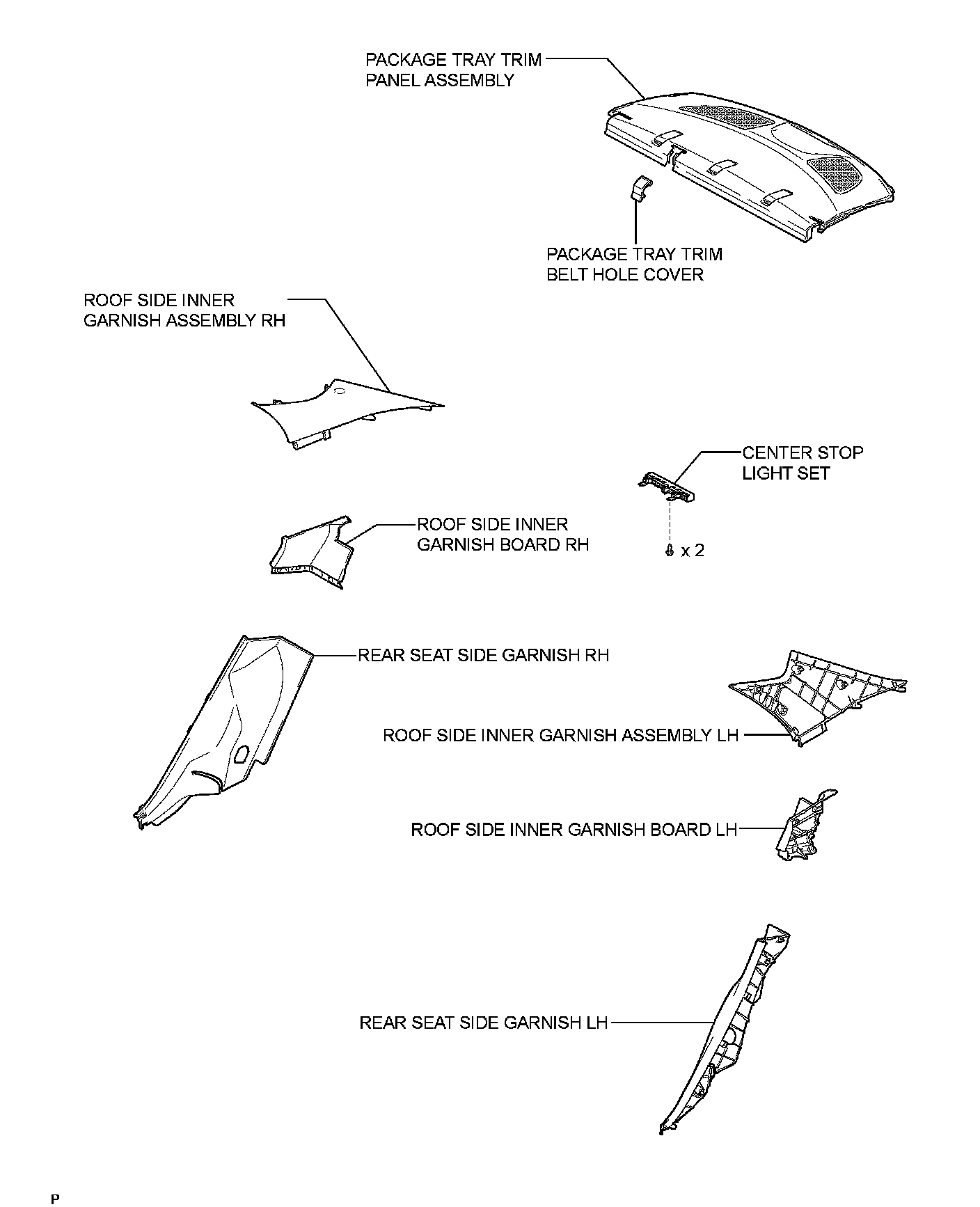 PACKAGE TRAY TRIM PANEL ASSEMBLY

PACKAGE TRAY TRIM BELT HOLE COVER

ROOF SIDE INNER GARNISH ASSEMBLY RH

CENTER STOP LIGHT SET

ROOF SIDE INNER GARNISH BOARD RH

x 2

REAR SEAT SIDE GARNISH RH

ROOF SIDE INNER GARNISH ASSEMBLY LH

ROOF SIDE INNER GARNISH BOARD LH

REAR SEAT SIDE GARNISH LH

P