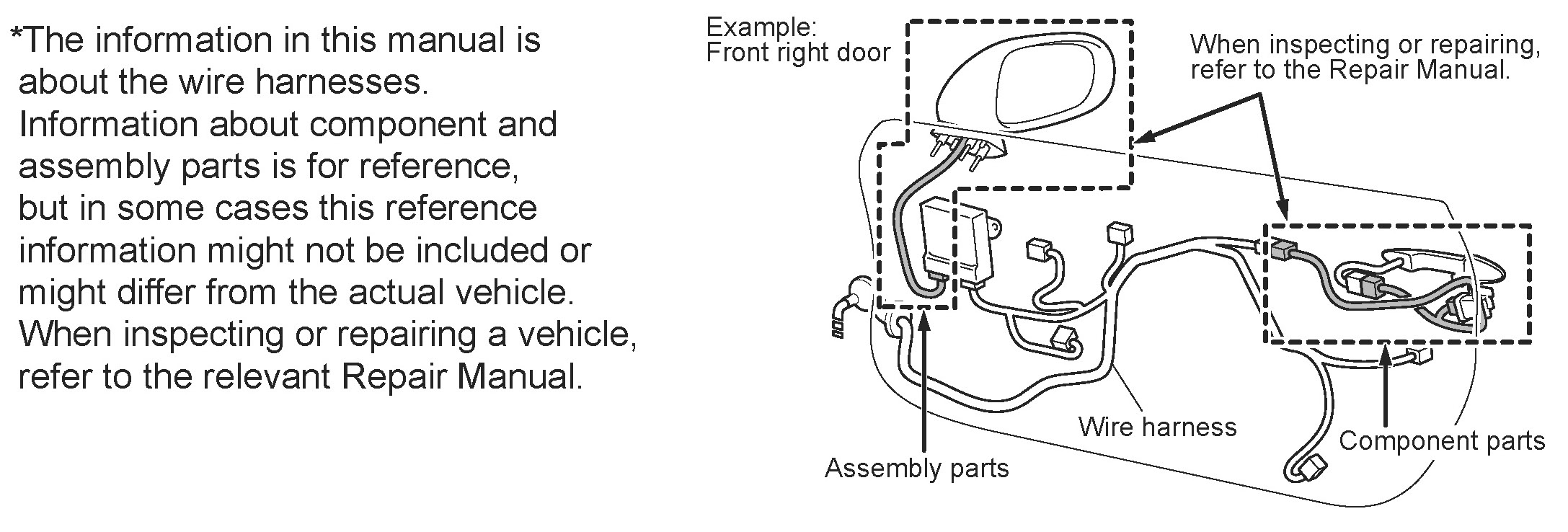 *The information in this manual is about the wire harnesses. Information about component and assembly parts is for reference, but in some cases this reference information might not be included or might differ from the actual vehicle. When inspecting or repairing a vehicle, refer to the relevant Repair Manual.

Example:
Front right door

When inspecting or repairing, refer to the Repair Manual.

Wire harness

Component parts

Assembly parts