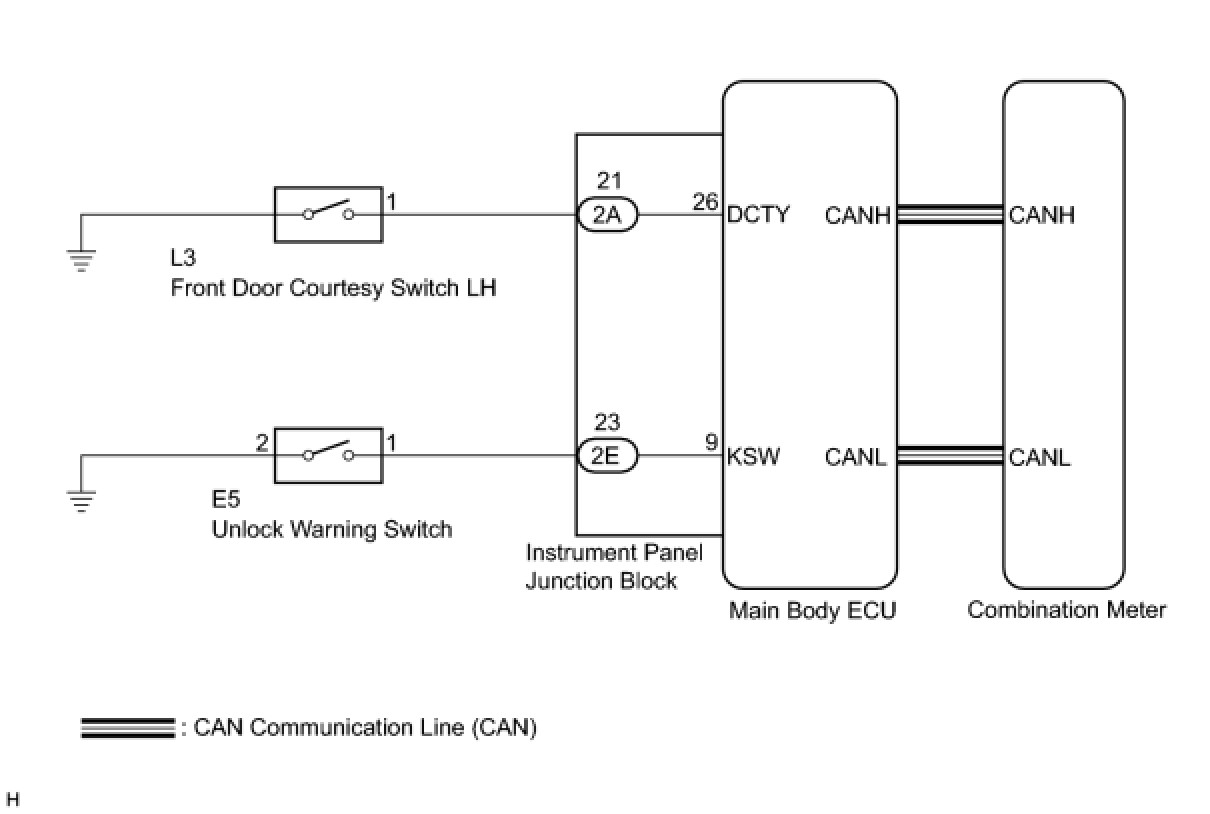 1
L3
Front Door Courtesy Switch LH

21
2A
26
DCTY
CANH
CANH

2
1
E5
Unlock Warning Switch

23
2E
9
KSW
CANL
CANL

Instrument Panel Junction Block
Main Body ECU
Combination Meter

: CAN Communication Line (CAN)

H