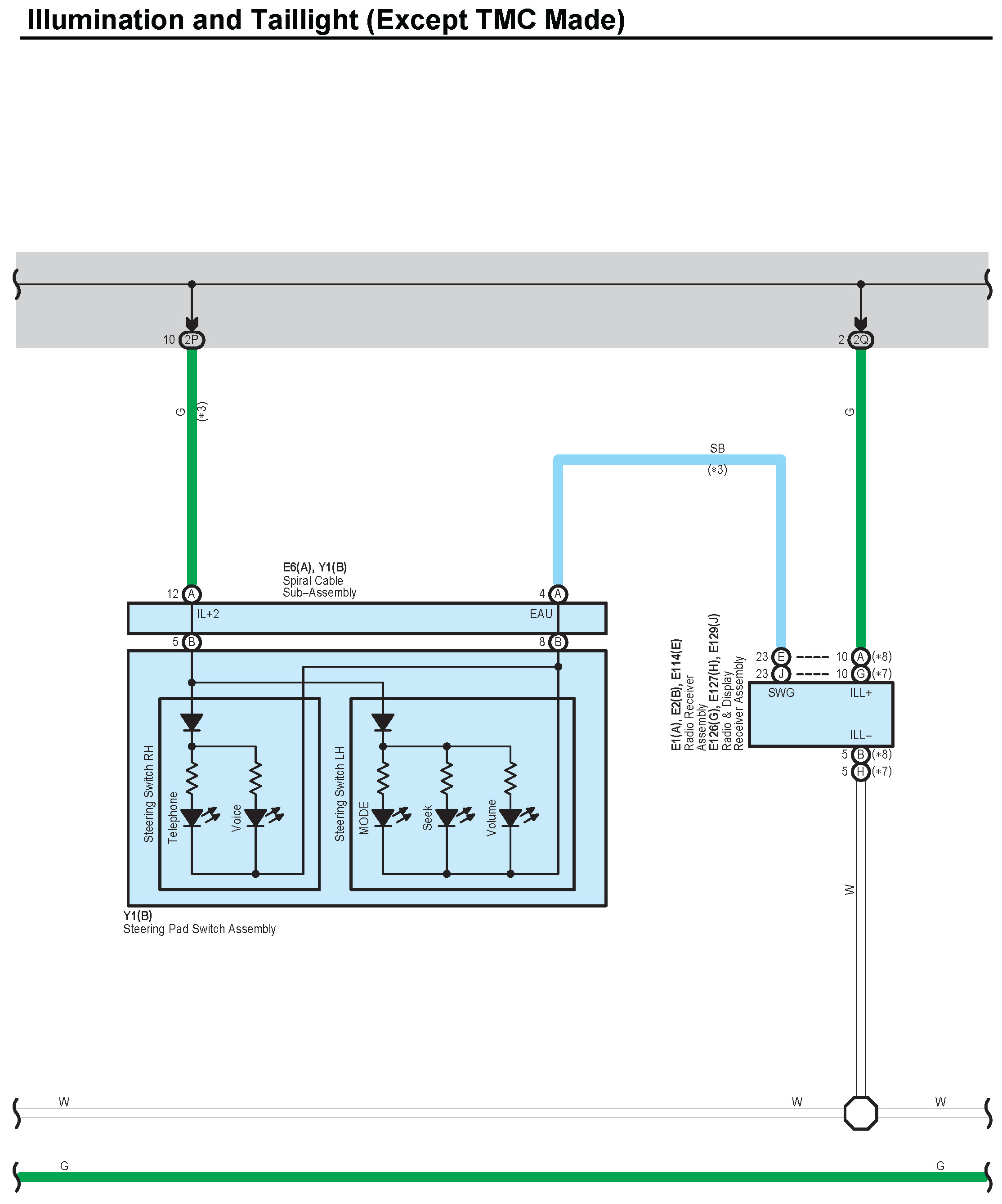 Illumination and Taillight (Except TMC Made)

10 2P

2 2Q

G (*3)

G

SB (*3)

E6(A), Y1(B)
Spiral Cable
Sub–Assembly

12 A

4 A

IL+2

EAU

5 B

8 B

Steering Switch RH

Telephone

Voice

Steering Switch LH

MODE

Seek

Volume

Y1(B)
Steering Pad Switch Assembly

E1(A), E2(B), E114(E)
Radio Receiver Assembly
E126(G), E127(H), E129(J)
Radio & Display Receiver Assembly

23 E 10 A (*8)
23 J 10 G (*7)

SWG

ILL+

ILL–

5 B (*8)
5 H (*7)

W

W

W

W

G

G