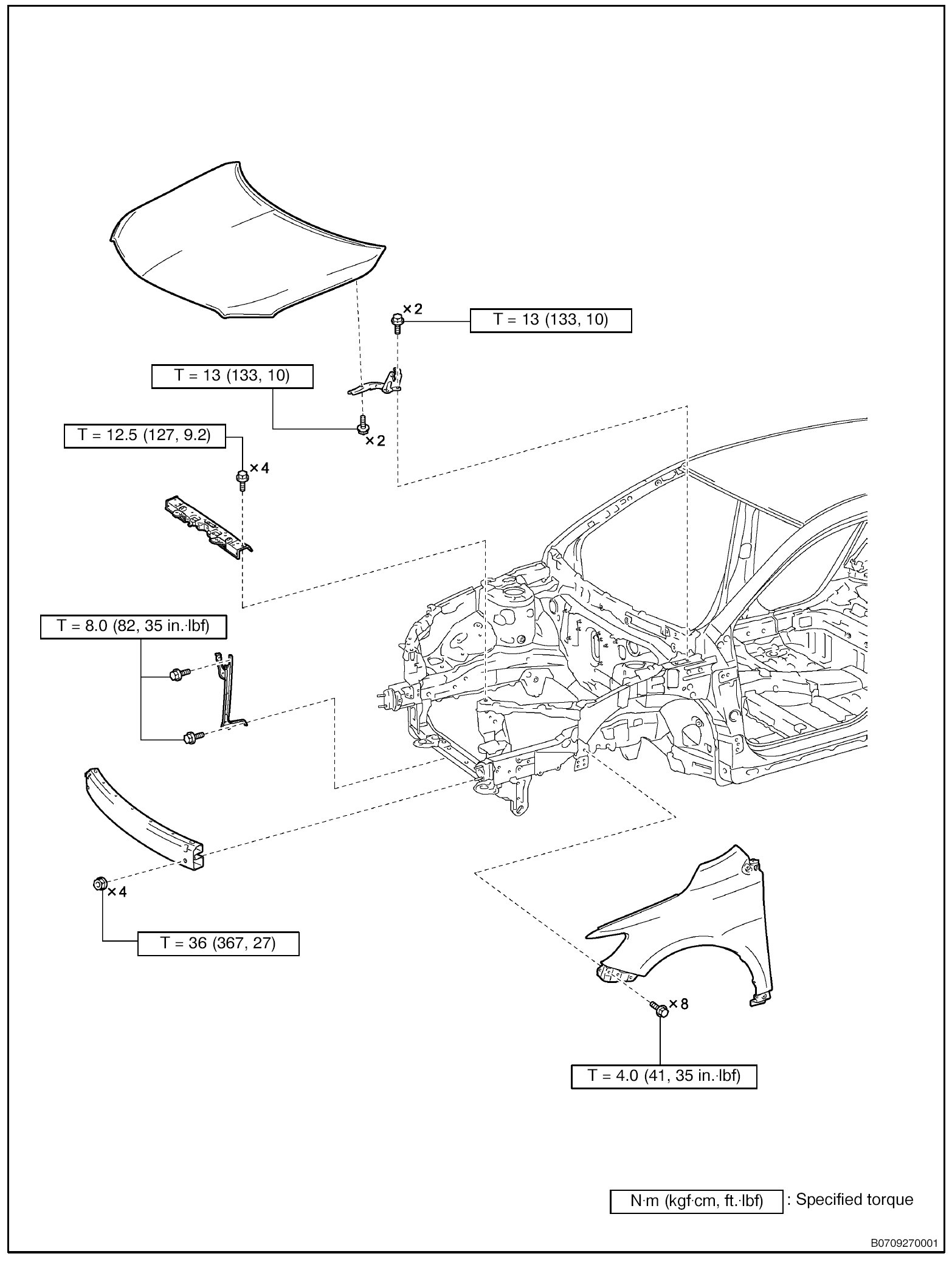 ×2
T = 13 (133, 10)

T = 13 (133, 10)

×2

T = 12.5 (127, 9.2)

×4

T = 8.0 (82, 35 in.·lbf)

×4

T = 36 (367, 27)

×8

T = 4.0 (41, 35 in.·lbf)

N·m (kgf·cm, ft.·lbf) : Specified torque

B0709270001