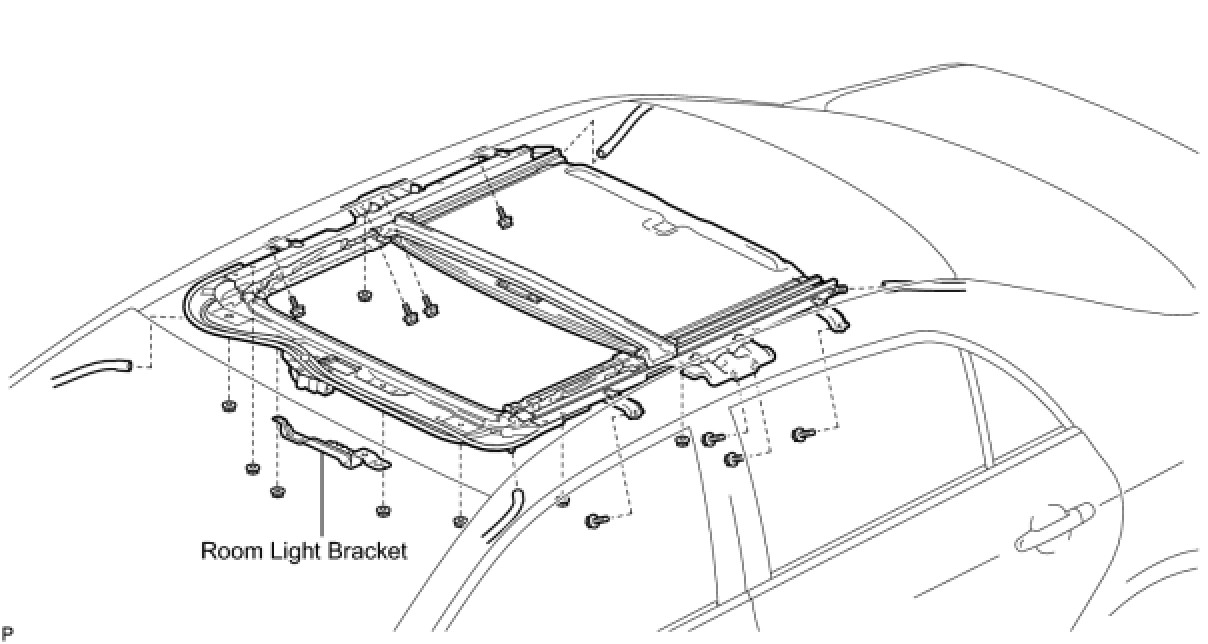 Room Light Bracket

P