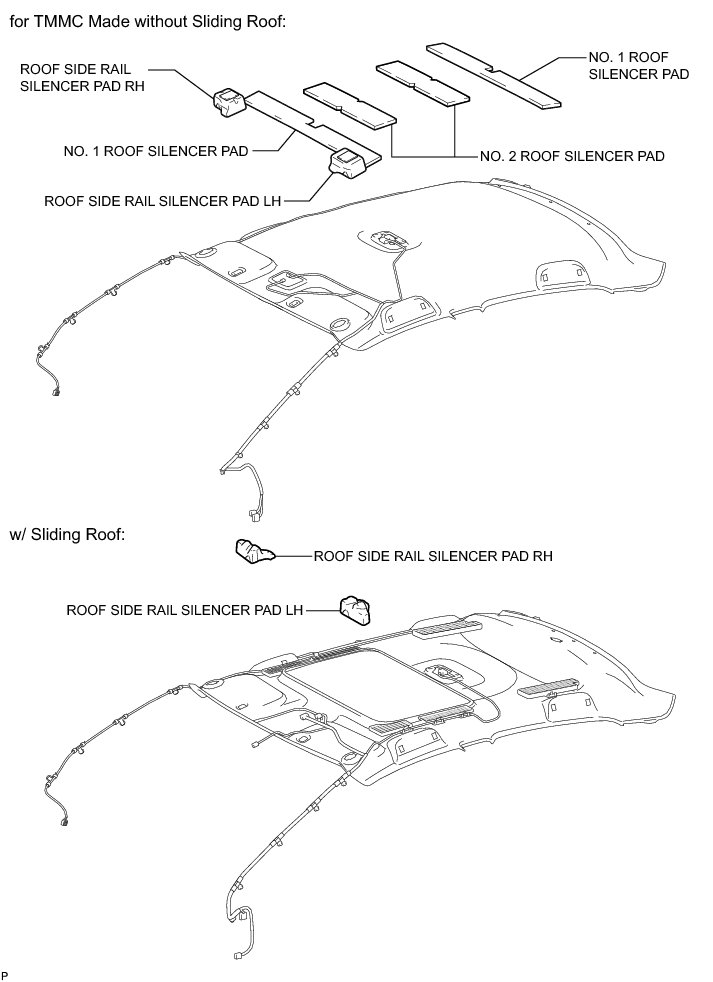 for TMMC Made without Sliding Roof:

ROOF SIDE RAIL SILENCER PAD RH

NO. 1 ROOF SILENCER PAD

NO. 1 ROOF SILENCER PAD

NO. 2 ROOF SILENCER PAD

ROOF SIDE RAIL SILENCER PAD LH

w/ Sliding Roof:

ROOF SIDE RAIL SILENCER PAD RH

ROOF SIDE RAIL SILENCER PAD LH

P