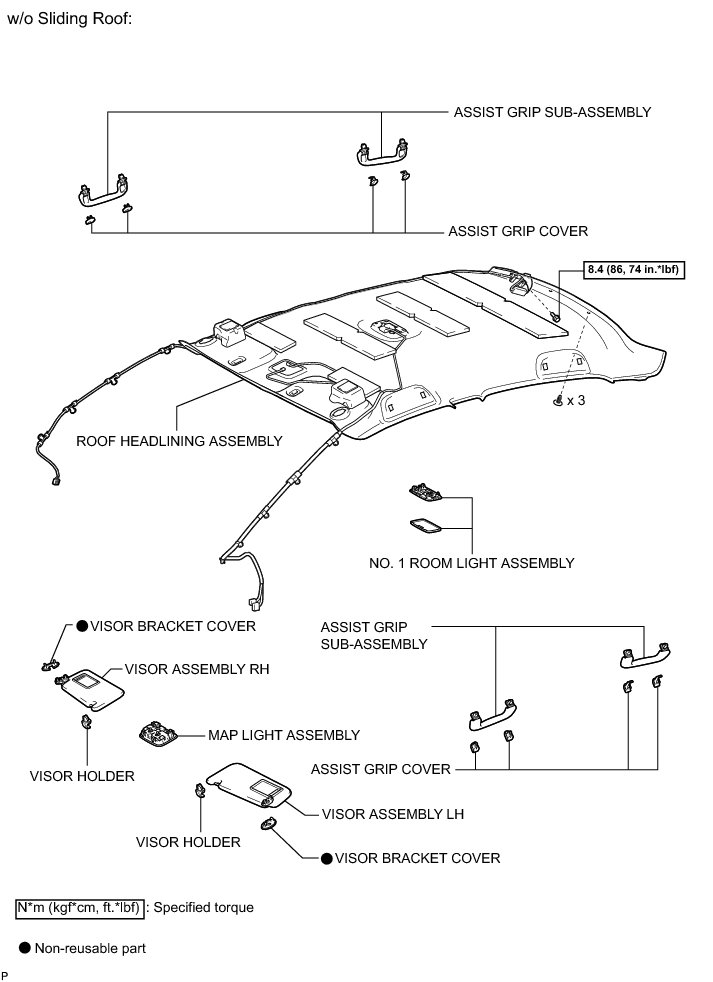 w/o Sliding Roof:

ASSIST GRIP SUB-ASSEMBLY

ASSIST GRIP COVER

8.4 (86, 74 in.*lbf)

x 3

ROOF HEADLINING ASSEMBLY

NO. 1 ROOM LIGHT ASSEMBLY

● VISOR BRACKET COVER

VISOR ASSEMBLY RH

ASSIST GRIP SUB-ASSEMBLY

MAP LIGHT ASSEMBLY

VISOR HOLDER

ASSIST GRIP COVER

VISOR ASSEMBLY LH

VISOR HOLDER

● VISOR BRACKET COVER

N*m (kgf*cm, ft.*lbf) : Specified torque

● Non-reusable part

P