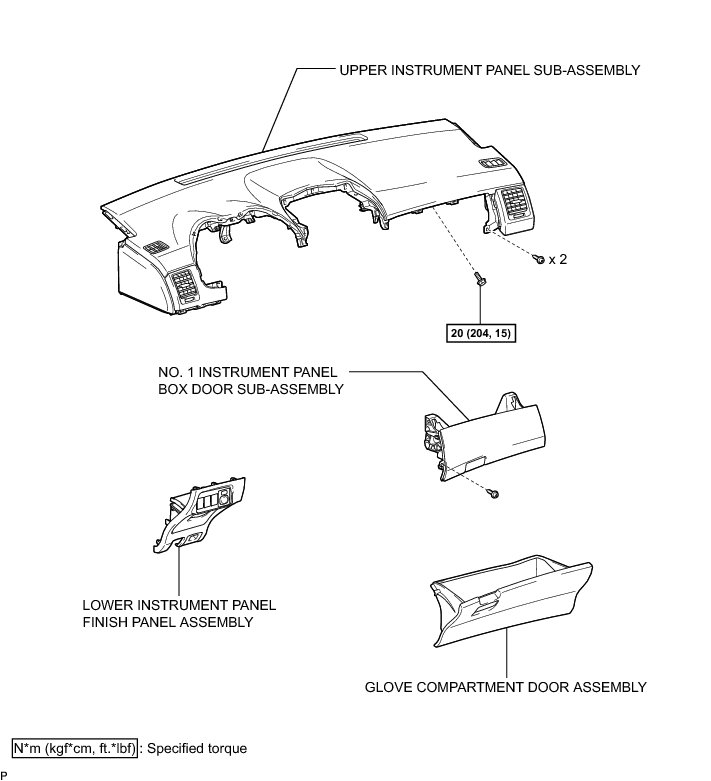 UPPER INSTRUMENT PANEL SUB-ASSEMBLY

x 2

20 (204, 15)

NO. 1 INSTRUMENT PANEL BOX DOOR SUB-ASSEMBLY

LOWER INSTRUMENT PANEL FINISH PANEL ASSEMBLY

GLOVE COMPARTMENT DOOR ASSEMBLY

N*m (kgf*cm, ft.*lbf) : Specified torque

P