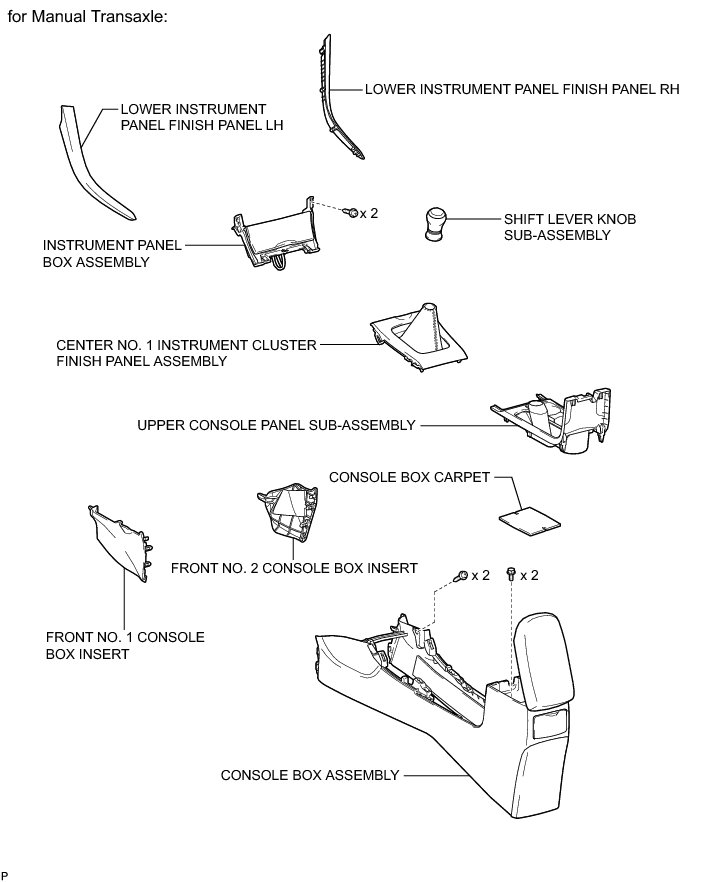 for Manual Transaxle:

LOWER INSTRUMENT PANEL FINISH PANEL RH

LOWER INSTRUMENT PANEL FINISH PANEL LH

x 2

SHIFT LEVER KNOB SUB-ASSEMBLY

INSTRUMENT PANEL BOX ASSEMBLY

CENTER NO. 1 INSTRUMENT CLUSTER FINISH PANEL ASSEMBLY

UPPER CONSOLE PANEL SUB-ASSEMBLY

CONSOLE BOX CARPET

FRONT NO. 2 CONSOLE BOX INSERT

x 2

x 2

FRONT NO. 1 CONSOLE BOX INSERT

CONSOLE BOX ASSEMBLY

P